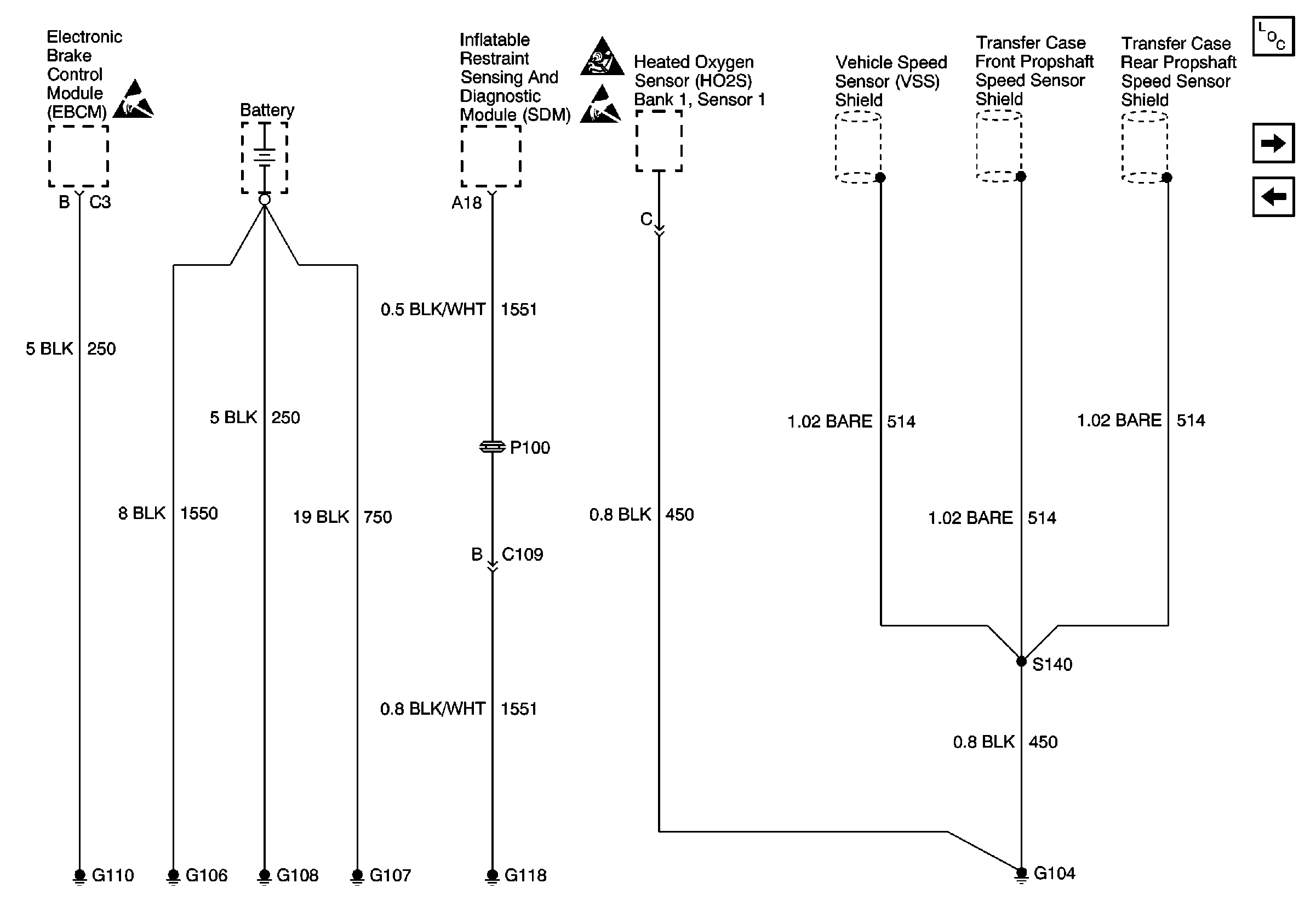 Electronic Brake Control Module (EBCM)

Battery

Inflatable Restraint Sensing And Diagnostic Module (SDM)

Heated Oxygen Sensor (HO2S) Bank 1, Sensor 1

Vehicle Speed Sensor (VSS) Shield

Transfer Case Front Propshaft Speed Sensor Shield

Transfer Case Rear Propshaft Speed Sensor Shield

L O C

B C3

A18

C

0.5 BLK/WHT 1551

5 BLK 250

5 BLK 250

1.02 BARE 514

1.02 BARE 514

P100

8 BLK 1550

19 BLK 750

0.8 BLK 450

1.02 BARE 514

B C109

S140

0.8 BLK/WHT 1551

0.8 BLK 450

G110 G106 G108 G107 G118 G104