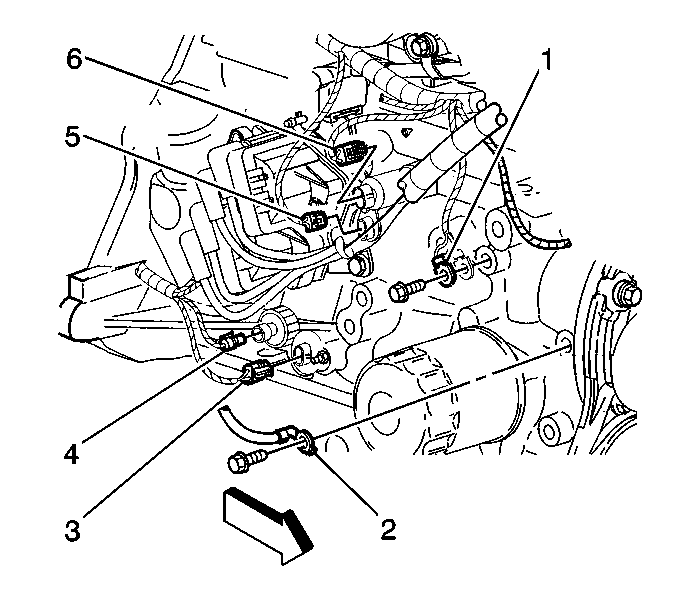 6
1
5
4
3
2