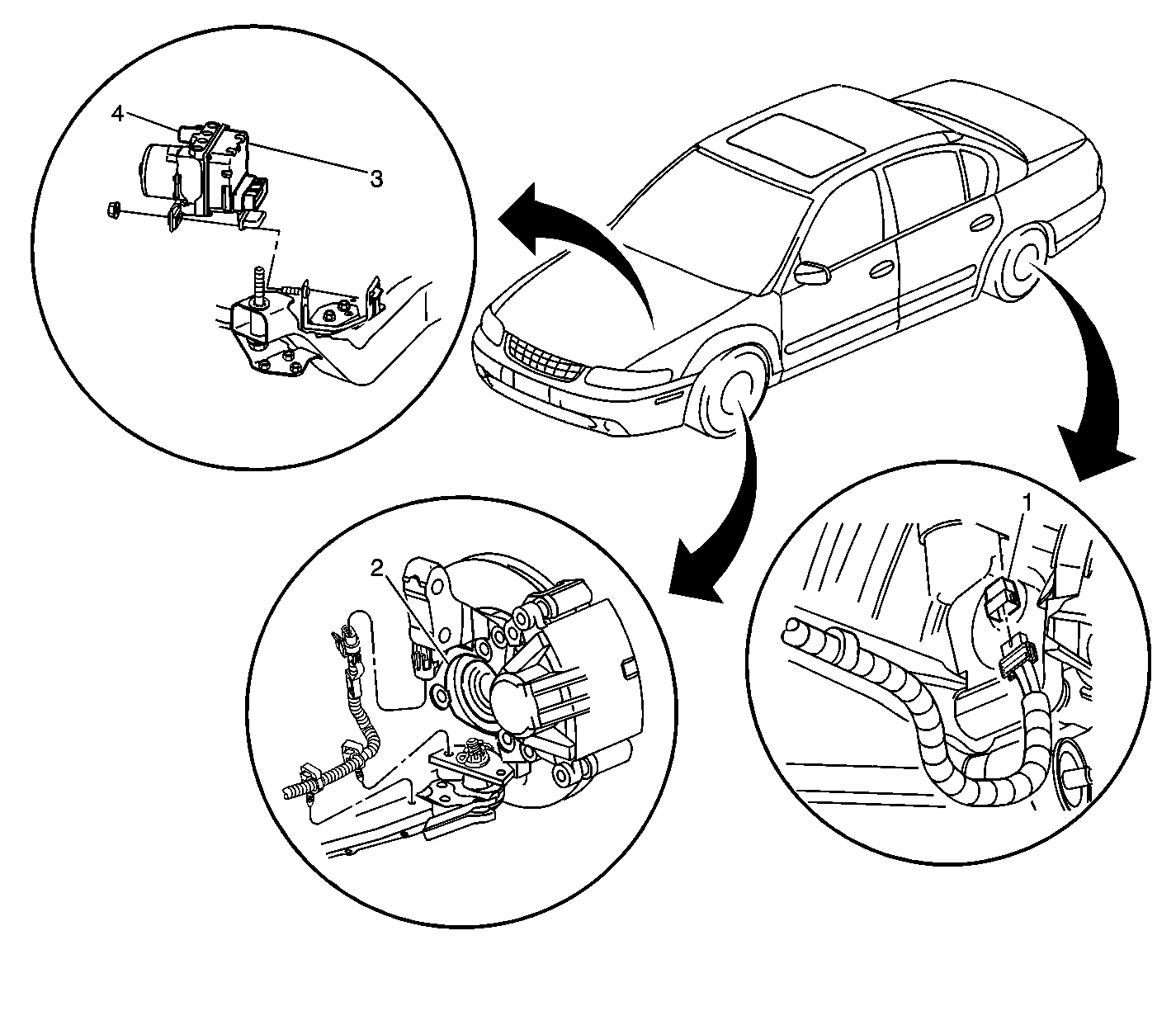 4
3
2
1