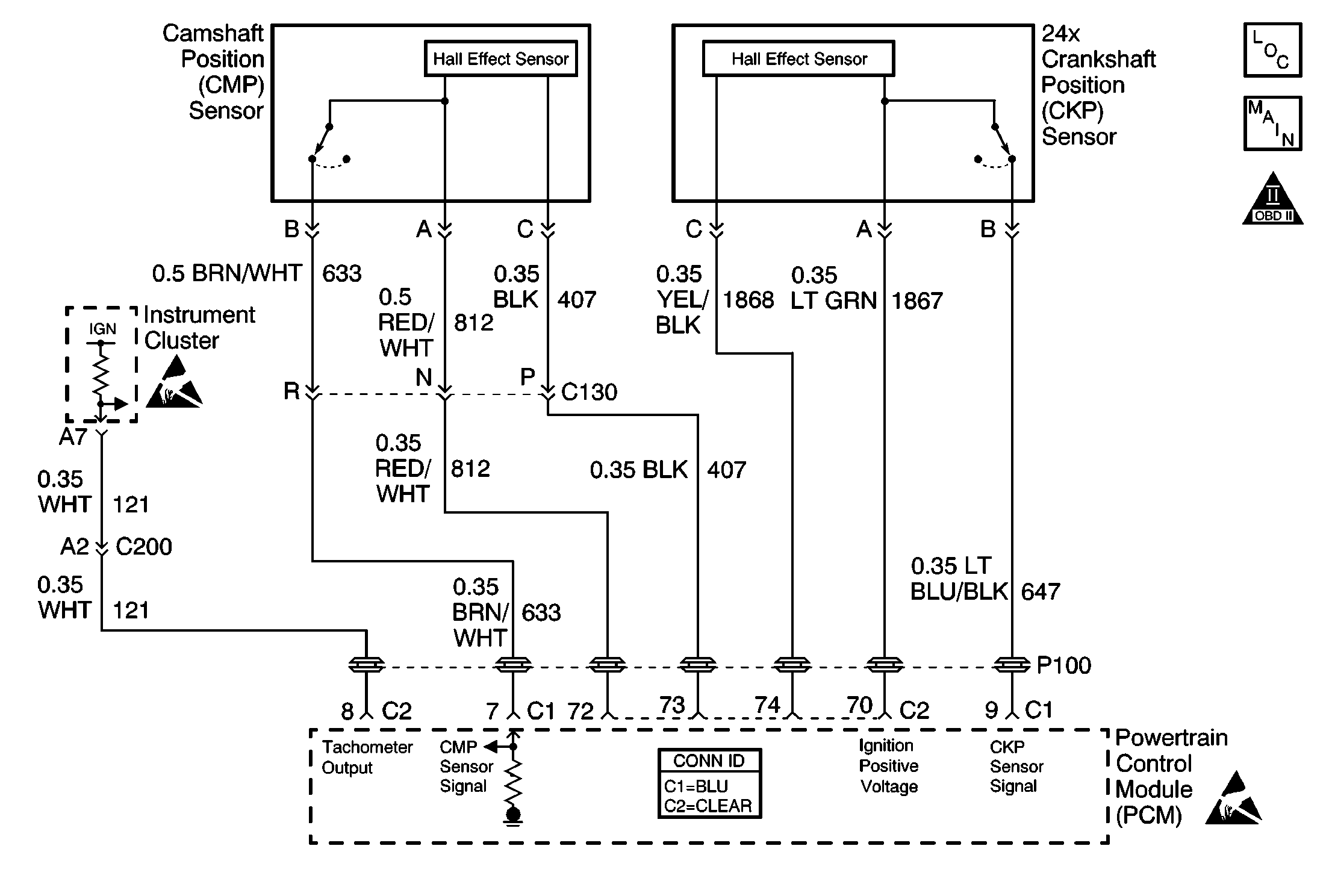 Camshaft Position (CMP) Sensor

Hall Effect Sensor

Hall Effect Sensor

24x Crankshaft Position (CKP) Sensor

LOC

MAIN

II
OBD II

B
A
C
C
A
B

0.5 BRN/WHT 633

0.5 RED/WHT 812

0.35 BLK 407

0.35 YEL/BLK 1868

0.35 LT GRN 1867

IGN

Instrument Cluster

R
N
P
C130

A7

0.35 WHT 121

0.35 RED/WHT 812

0.35 BLK 407

A2 C200

0.35 WHT 121

0.35 BRN/WHT 633

0.35 LT BLU/BLK 647

P100

8 C2
7 C1
72
73
74
70 C2
9 C1

Tachometer Output

CMP Sensor Signal

CONN ID
C1=BLU
C2=CLEAR

Ignition Positive Voltage

CKP Sensor Signal

Powertrain Control Module (PCM)