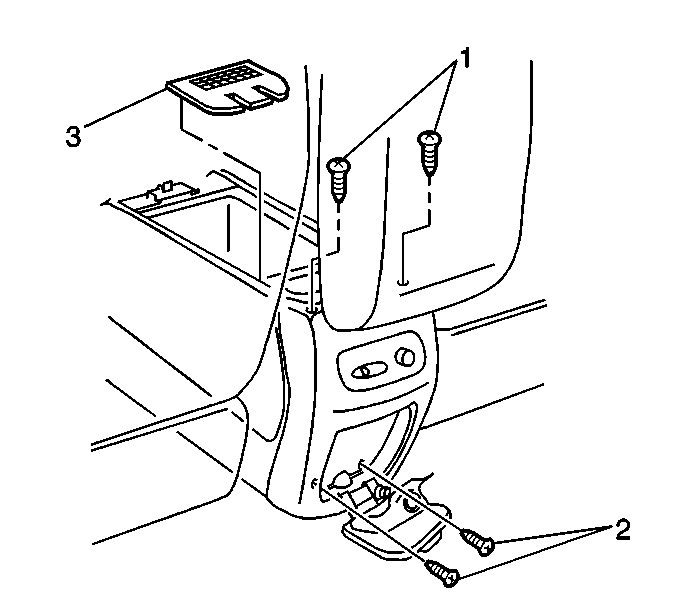 1
3
2