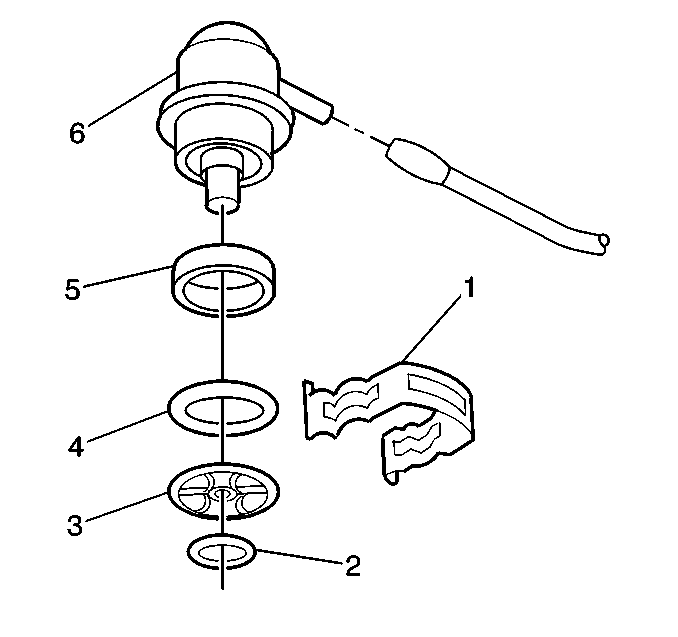 6
5
1
4
3
2