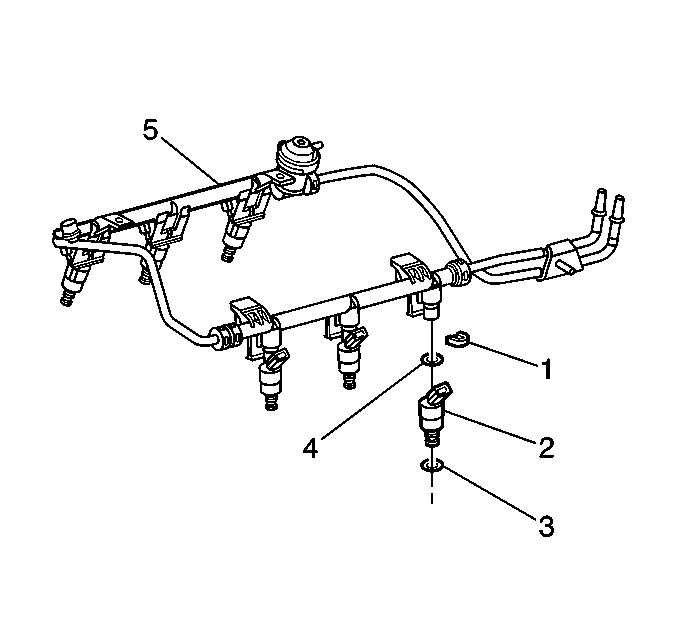 5
1
4
2
3