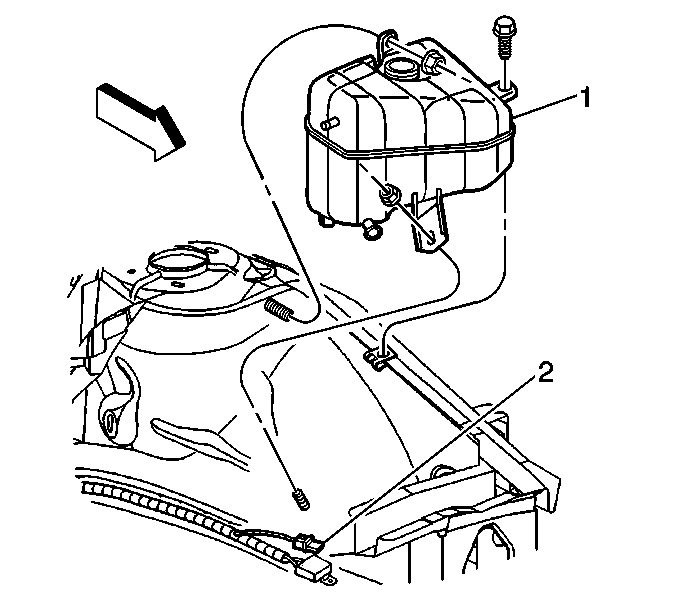 1

2