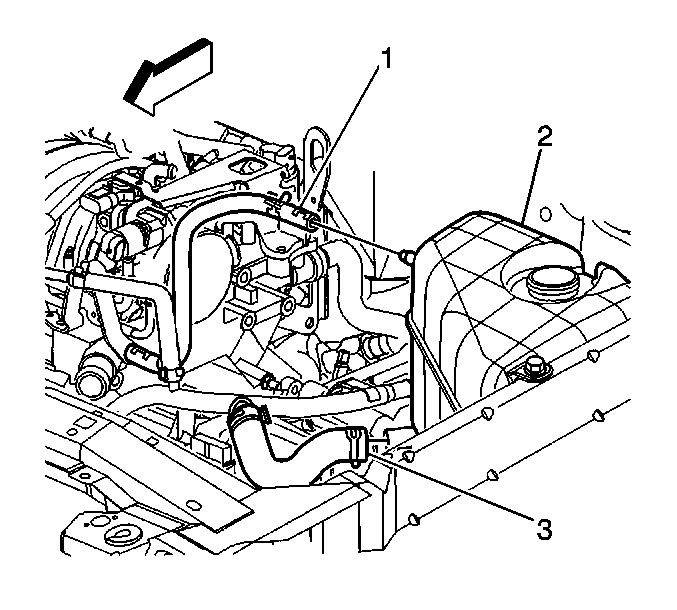 1
2
3