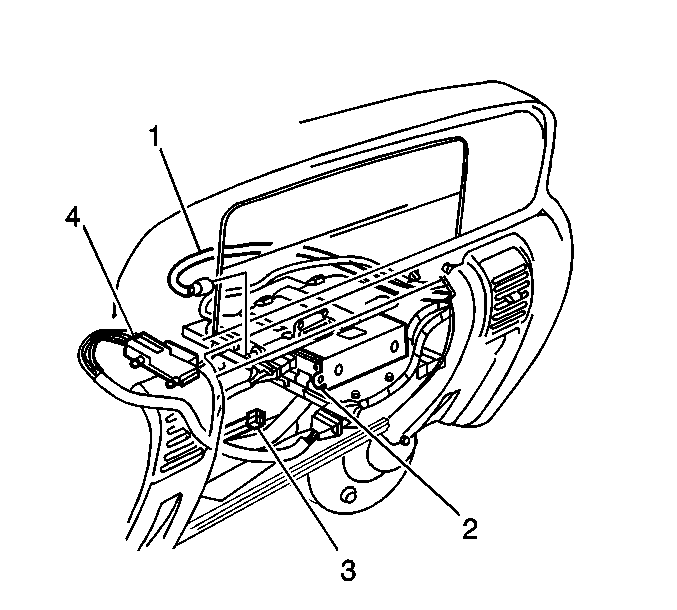 1
4
2
3