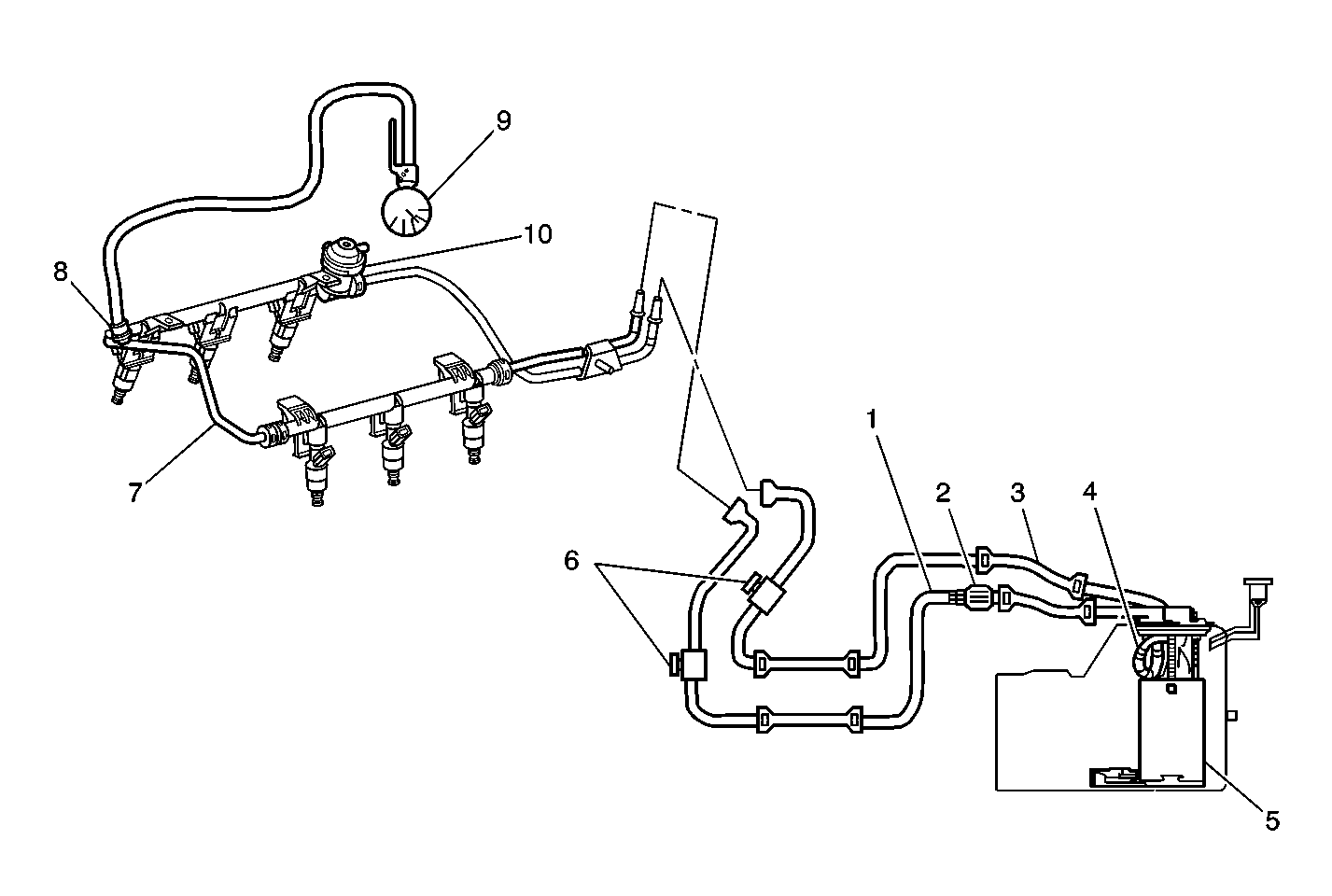 9
10
8
7
1
2
3
4
6
5