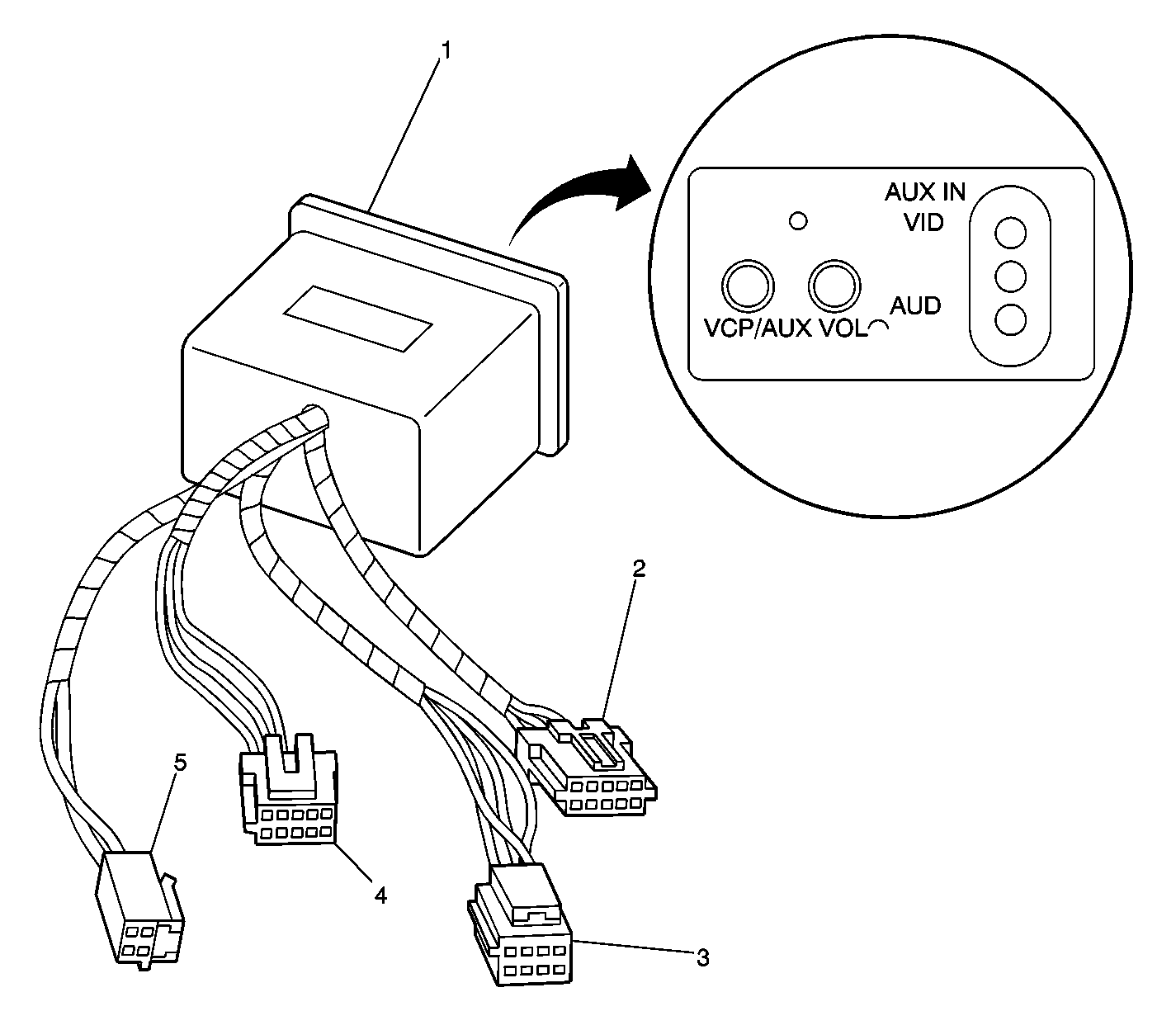 1

AUX IN
VID

AUD

VCP/AUX VOL

2

5

4

3