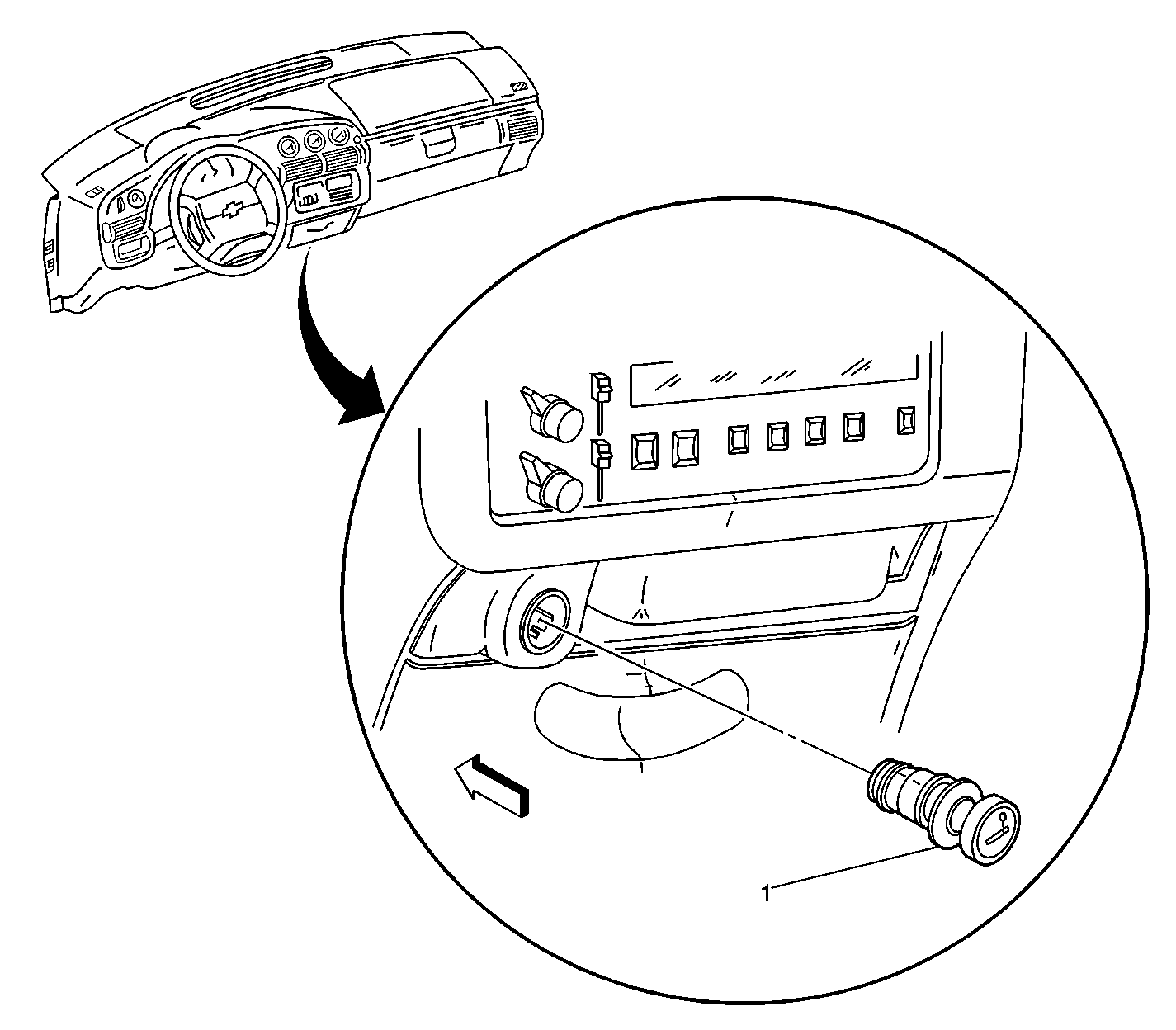 1