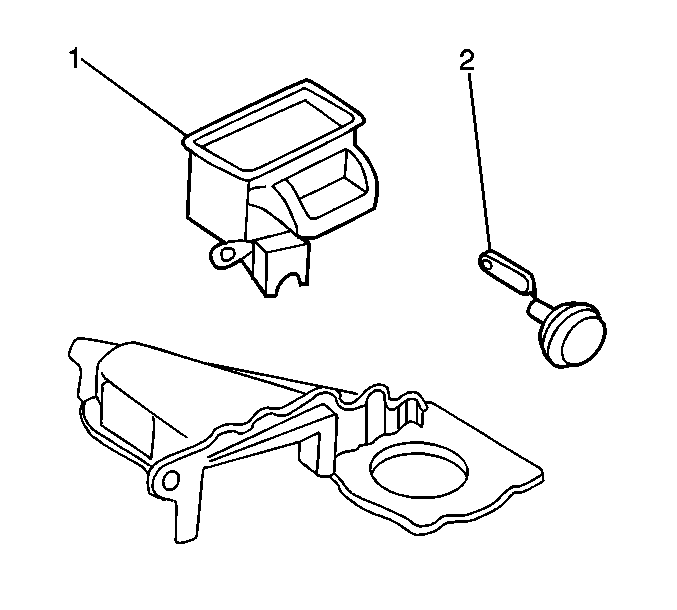 1

2