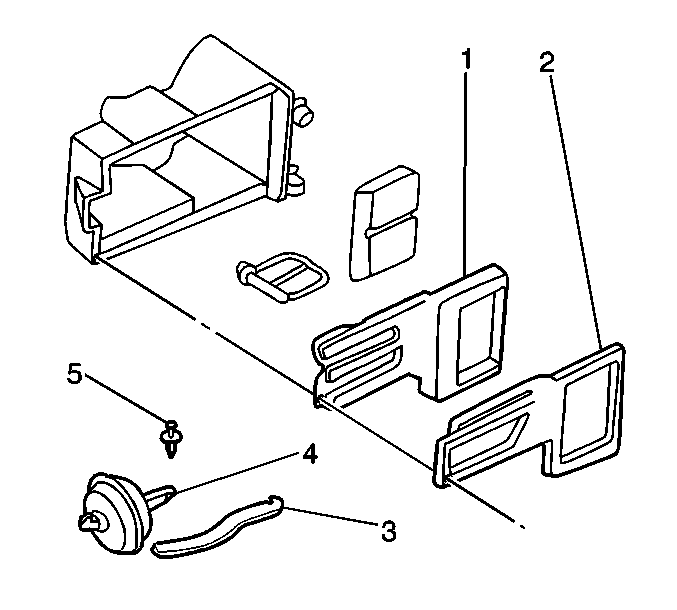 1
2
5
4
3