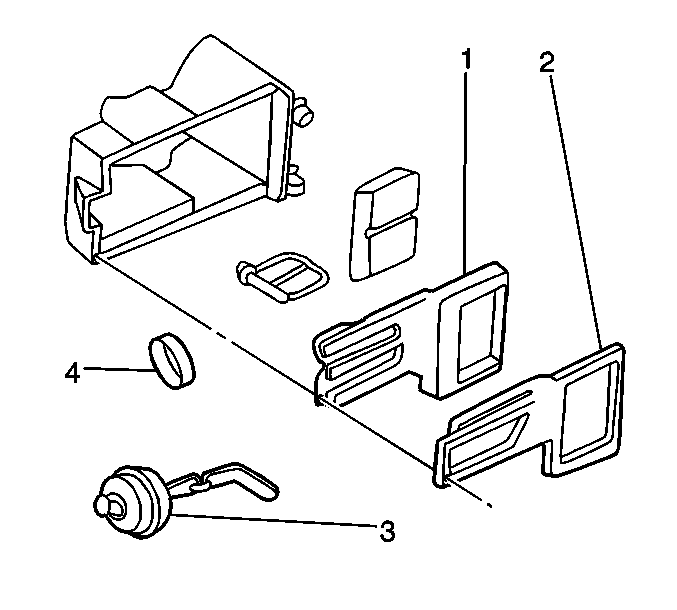 1
2
4
3