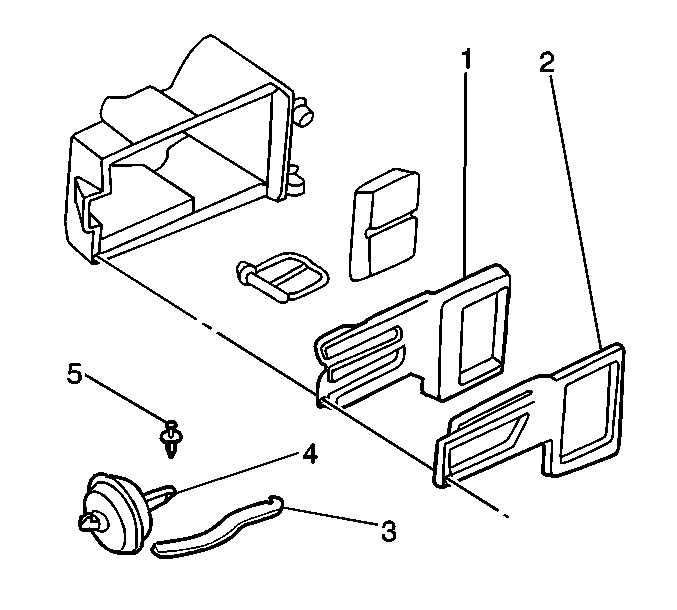 1
2
5
4
3