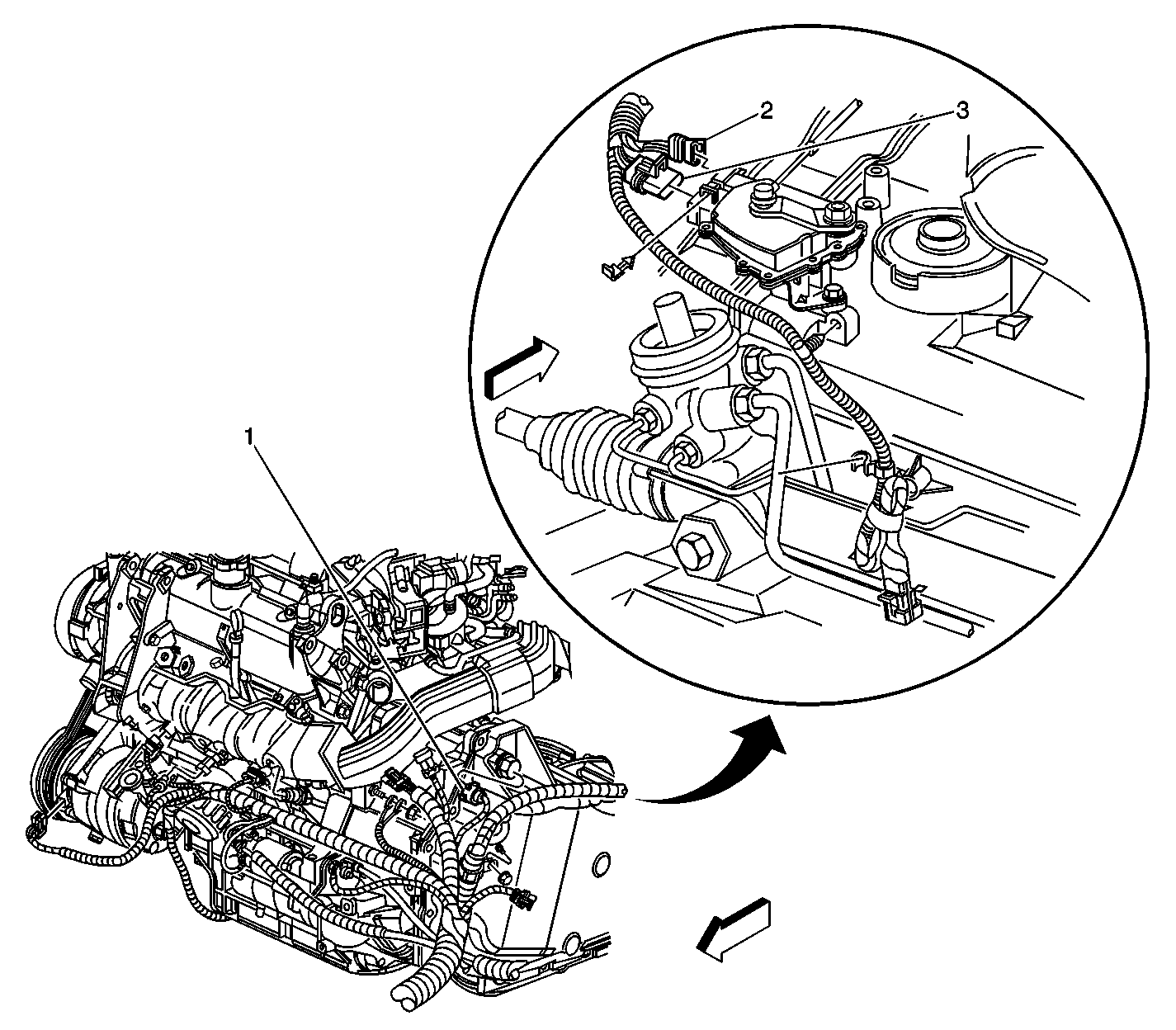 2
3
1