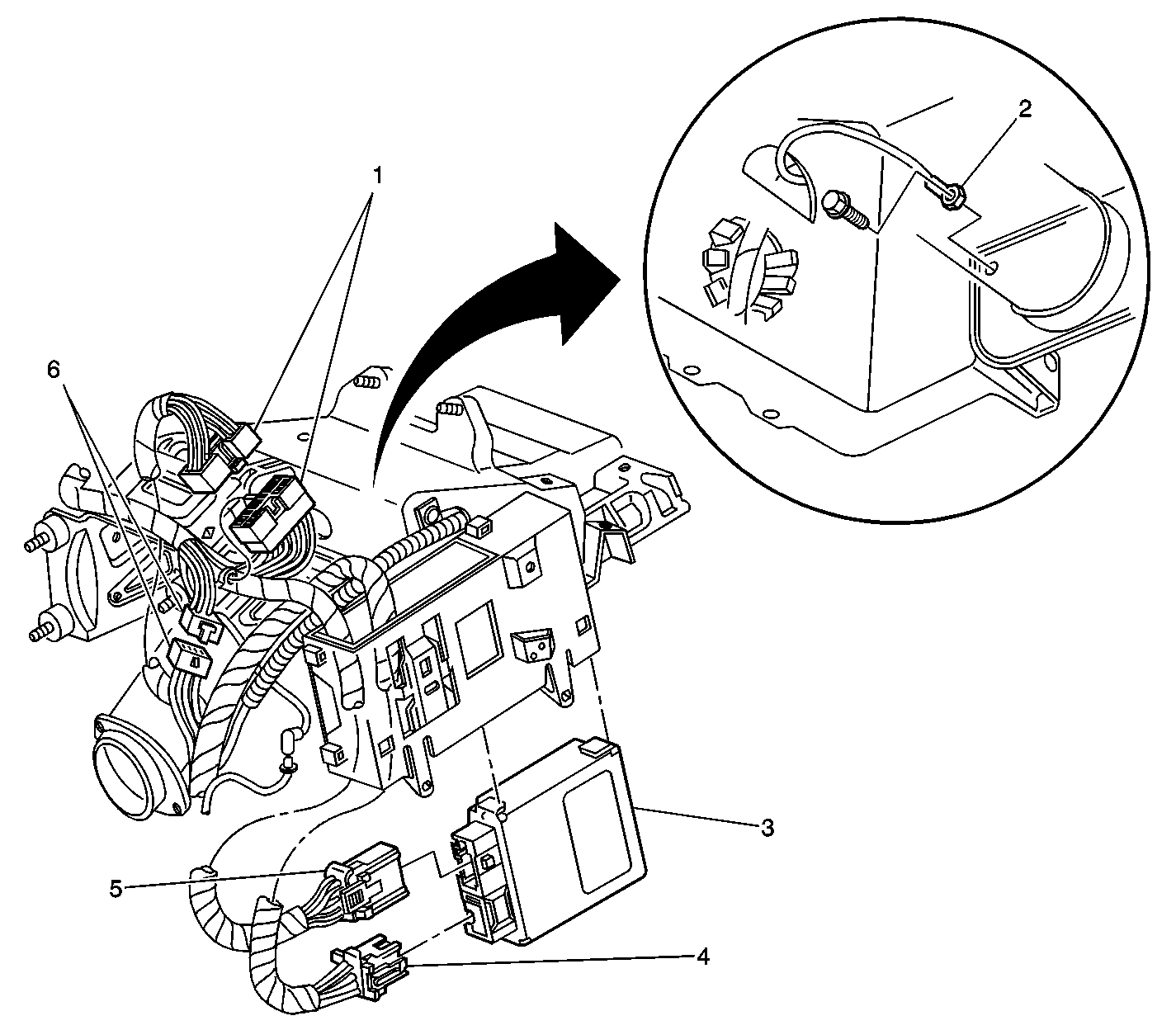 1
2
6
3
5
4