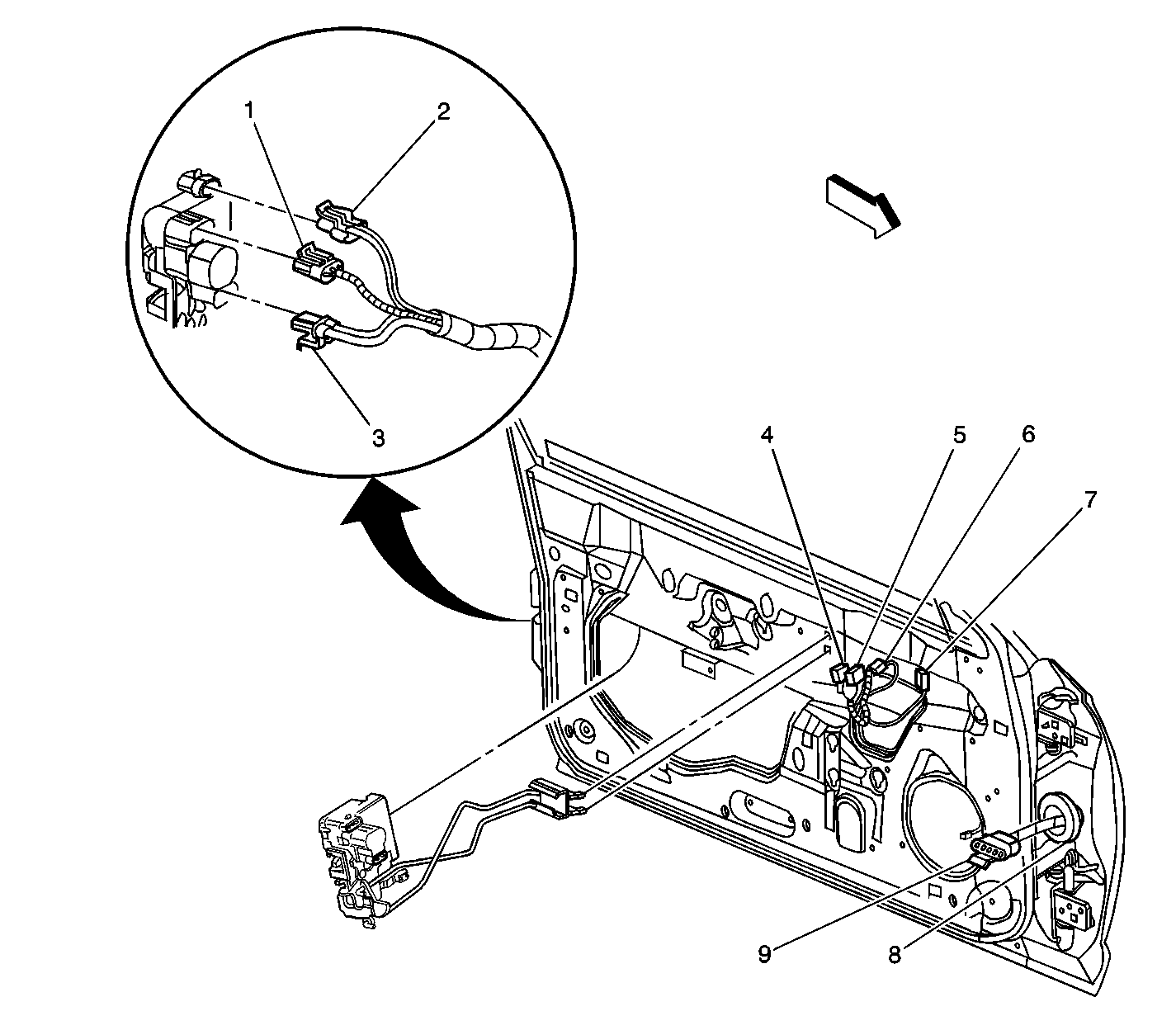 1
2
3
4
5
6
7
9
8