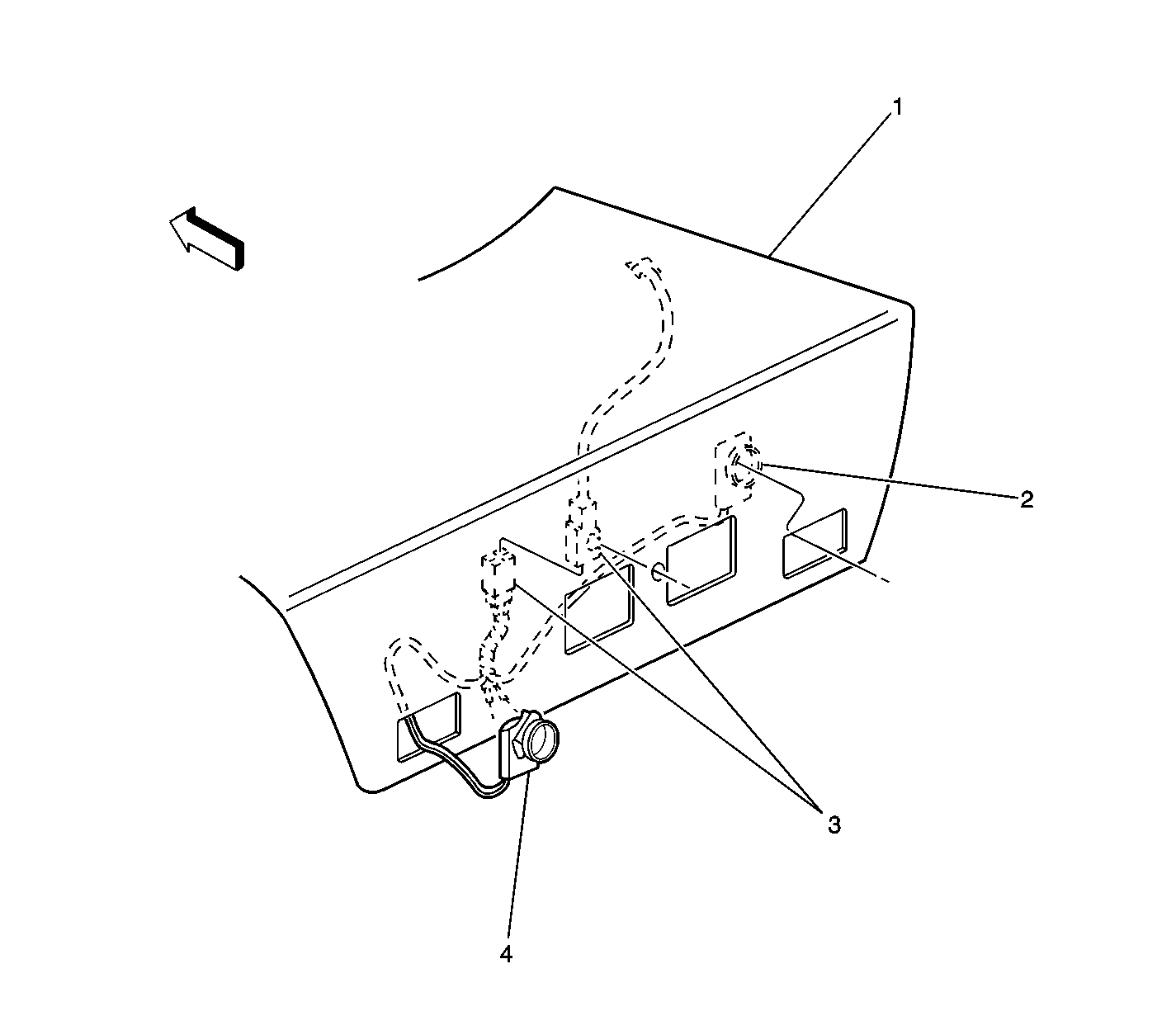 1

2

3

4