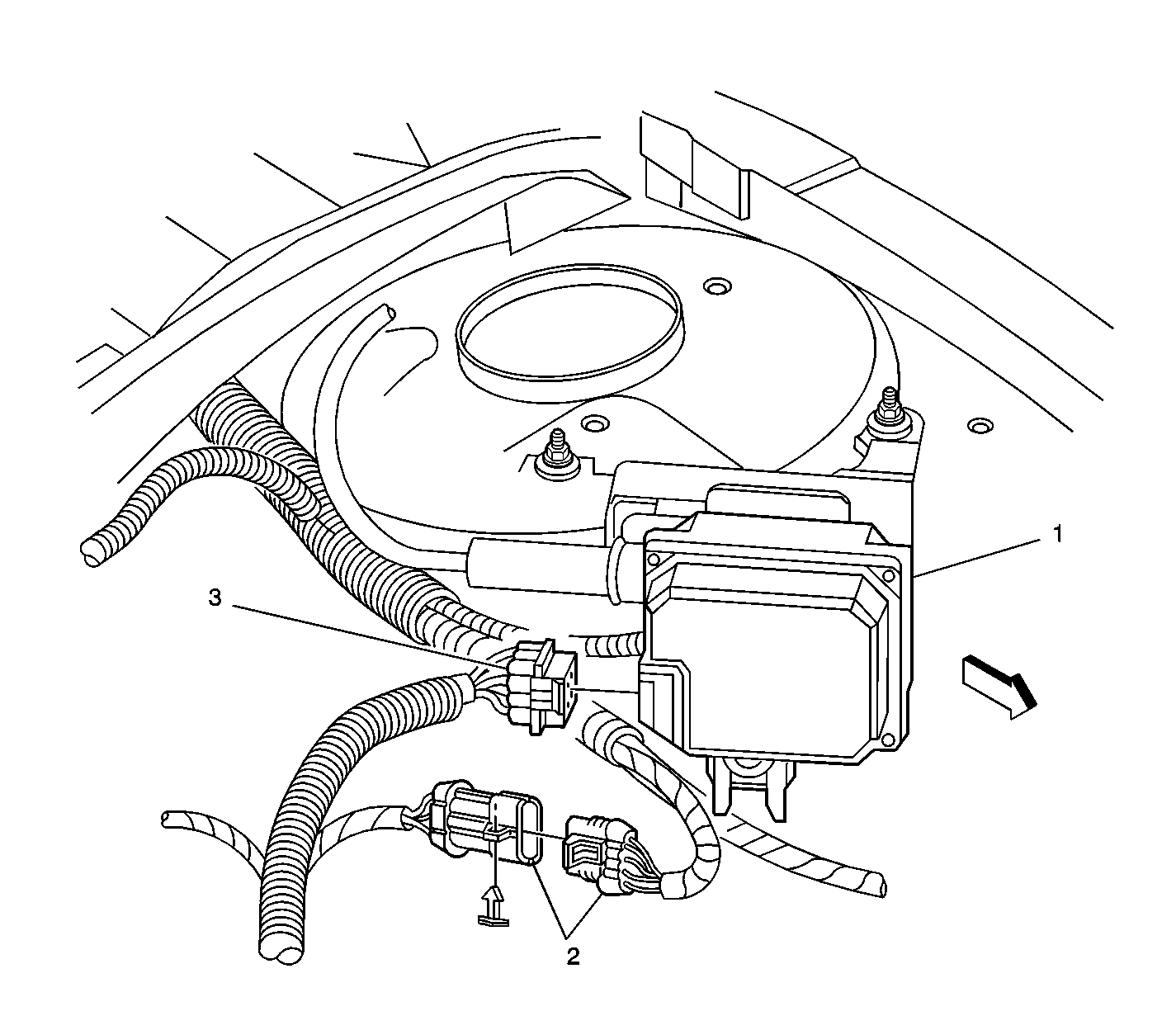 1
3
2