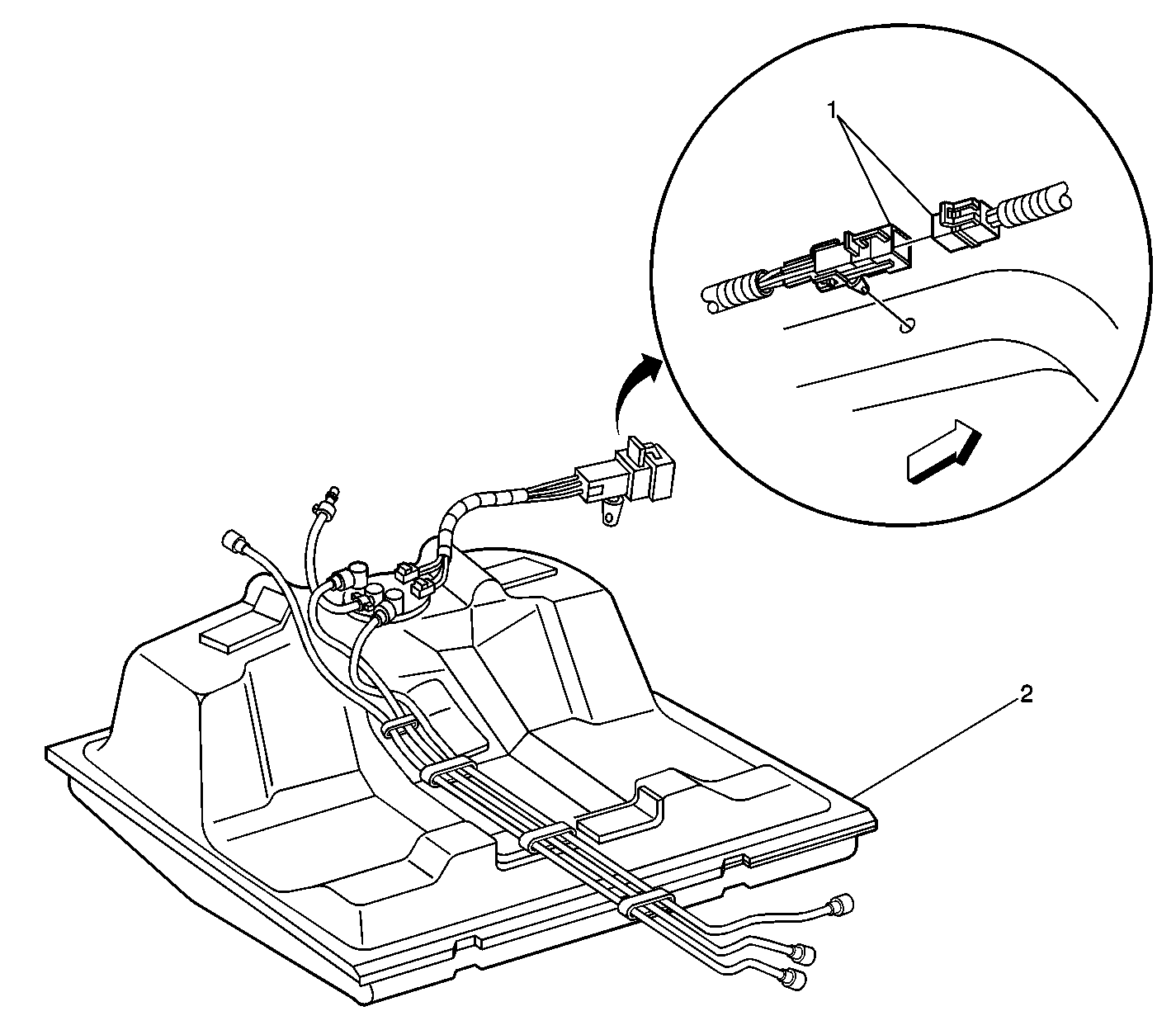 1

2