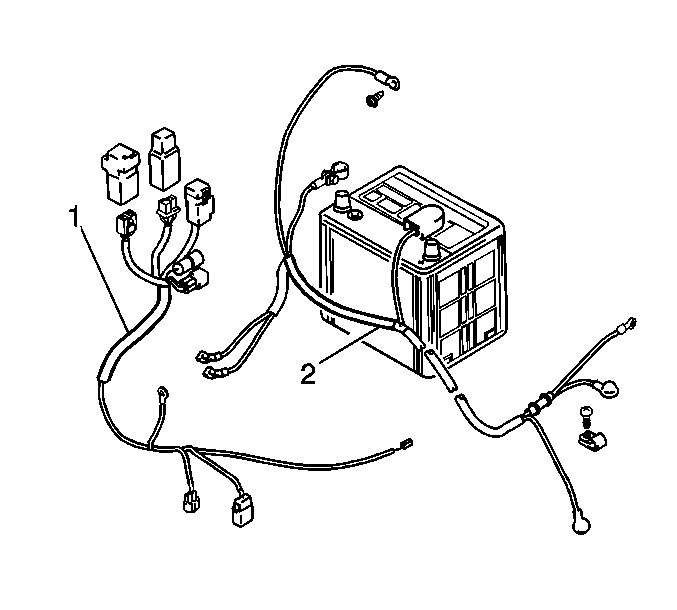 1

2