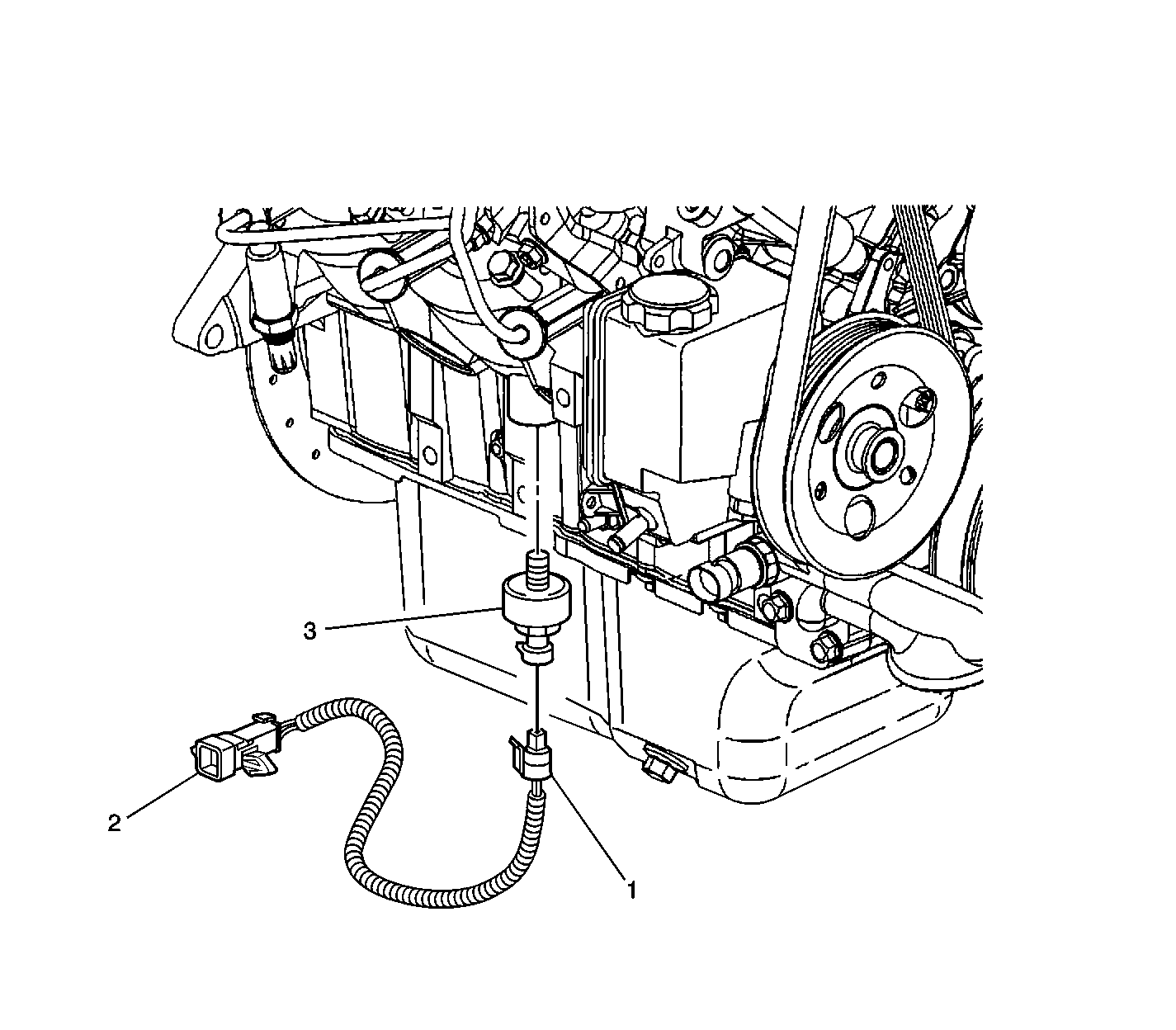 3
2
1