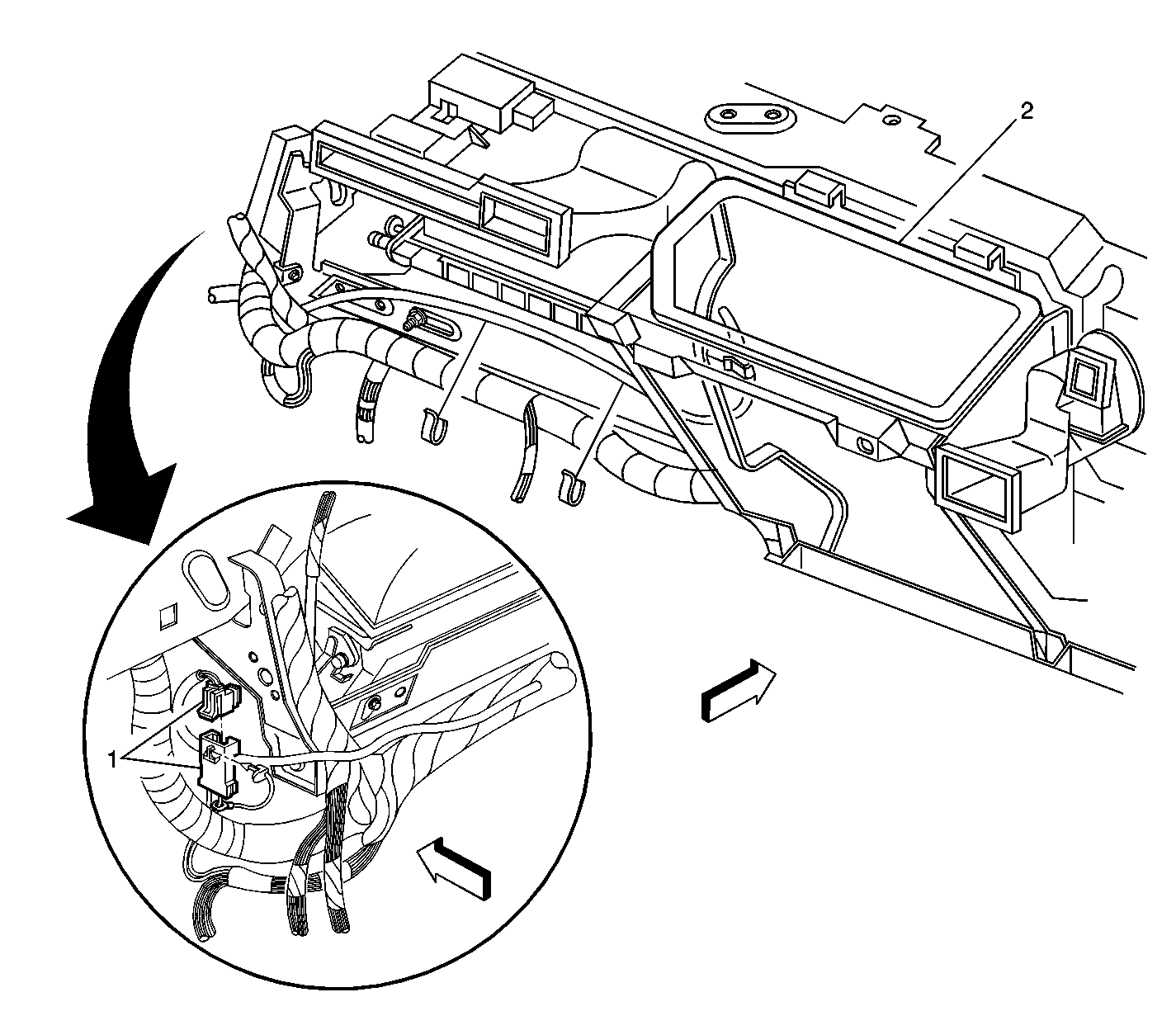 2

1