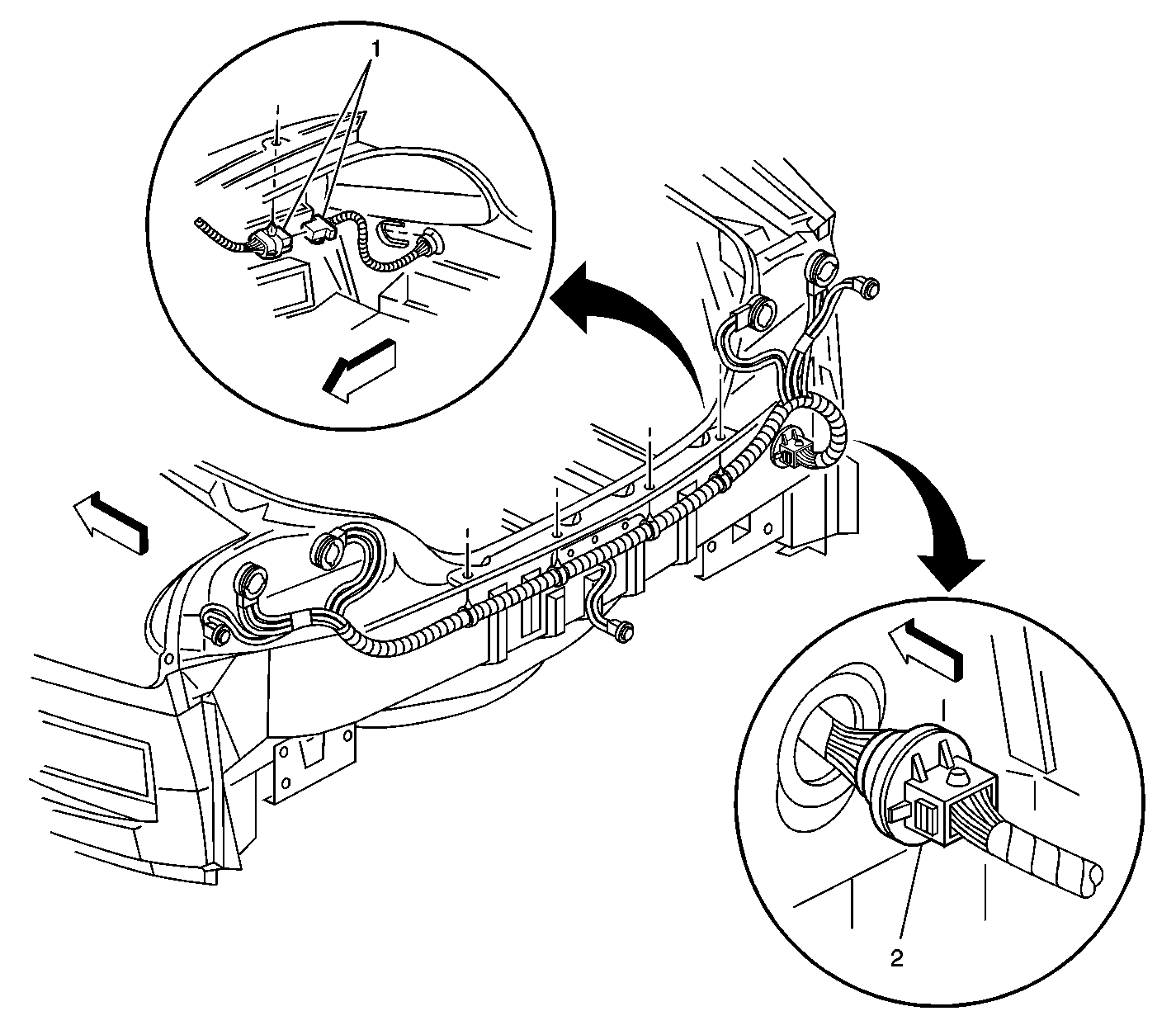 1

2