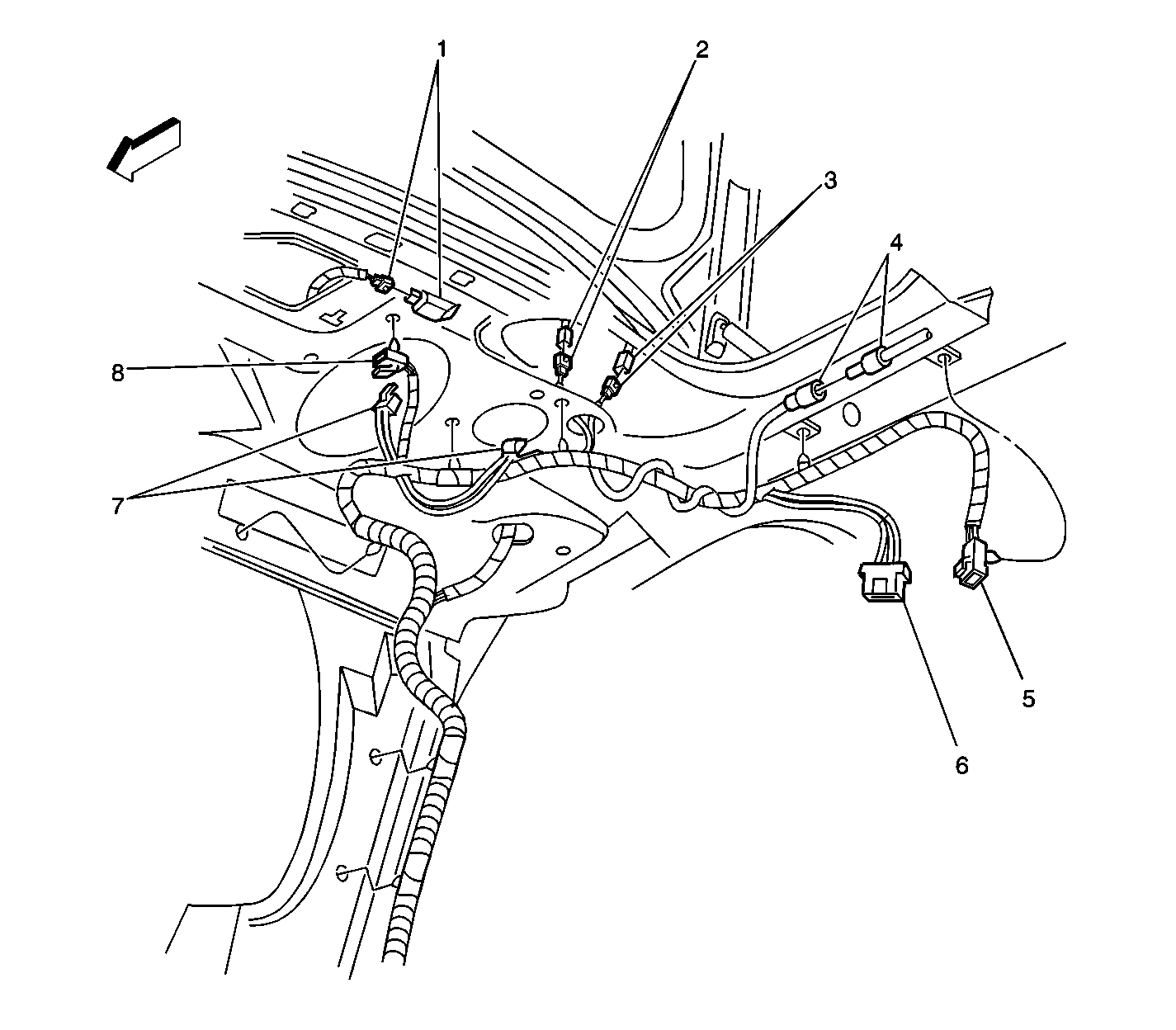 1
2
3
4
8
7
5
6