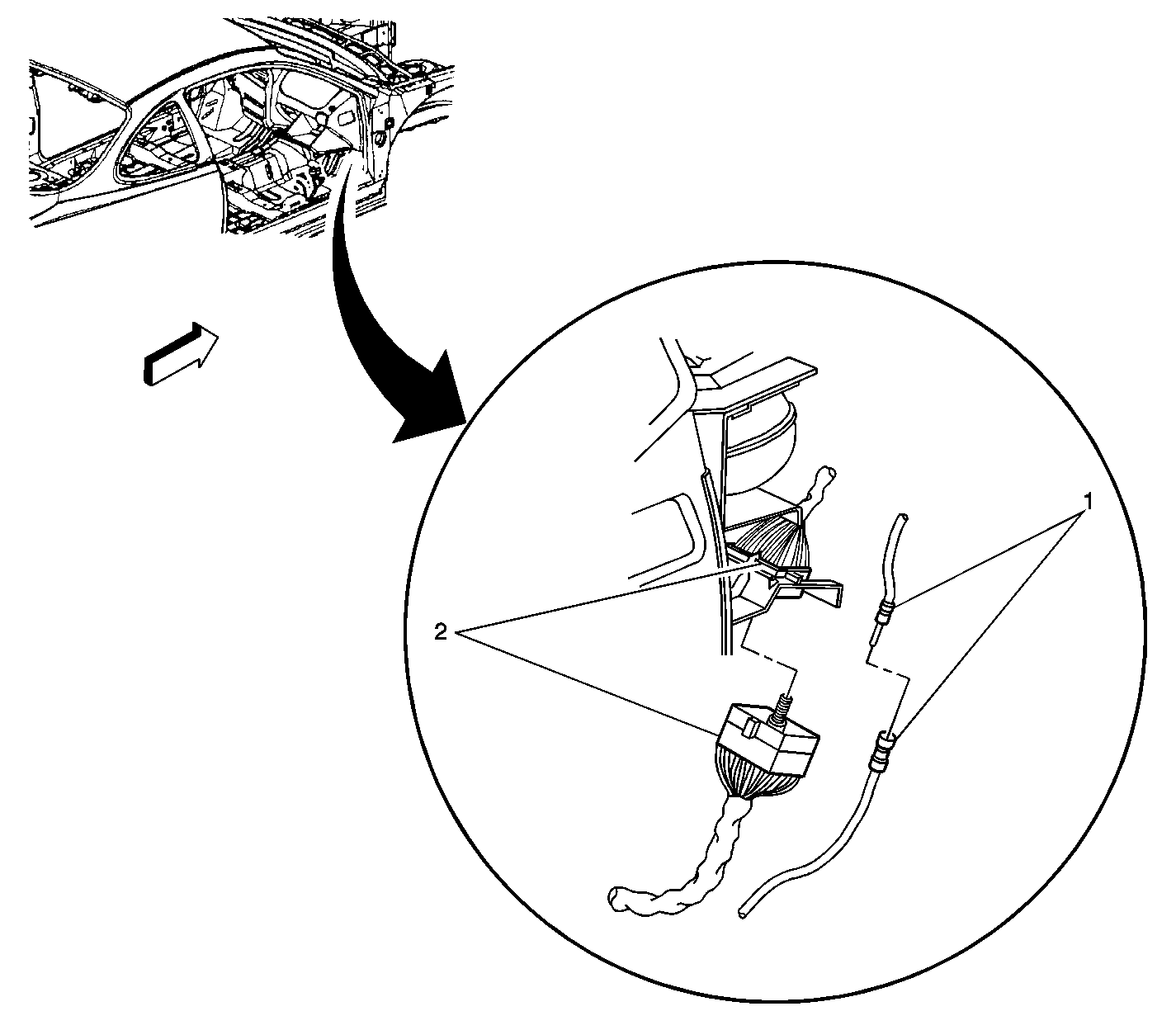 1
2