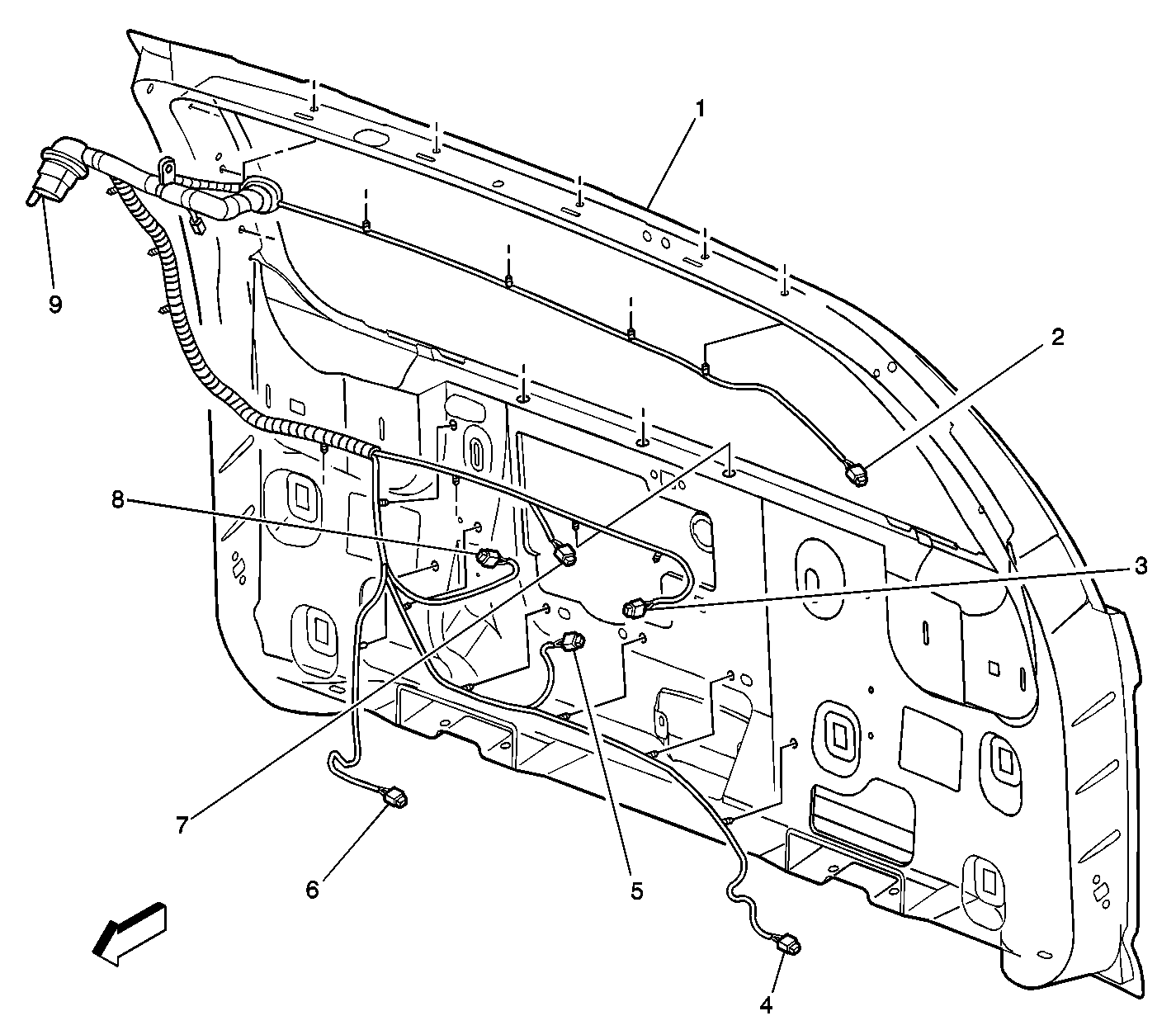 1
9
2
8
3
7
6
5
4