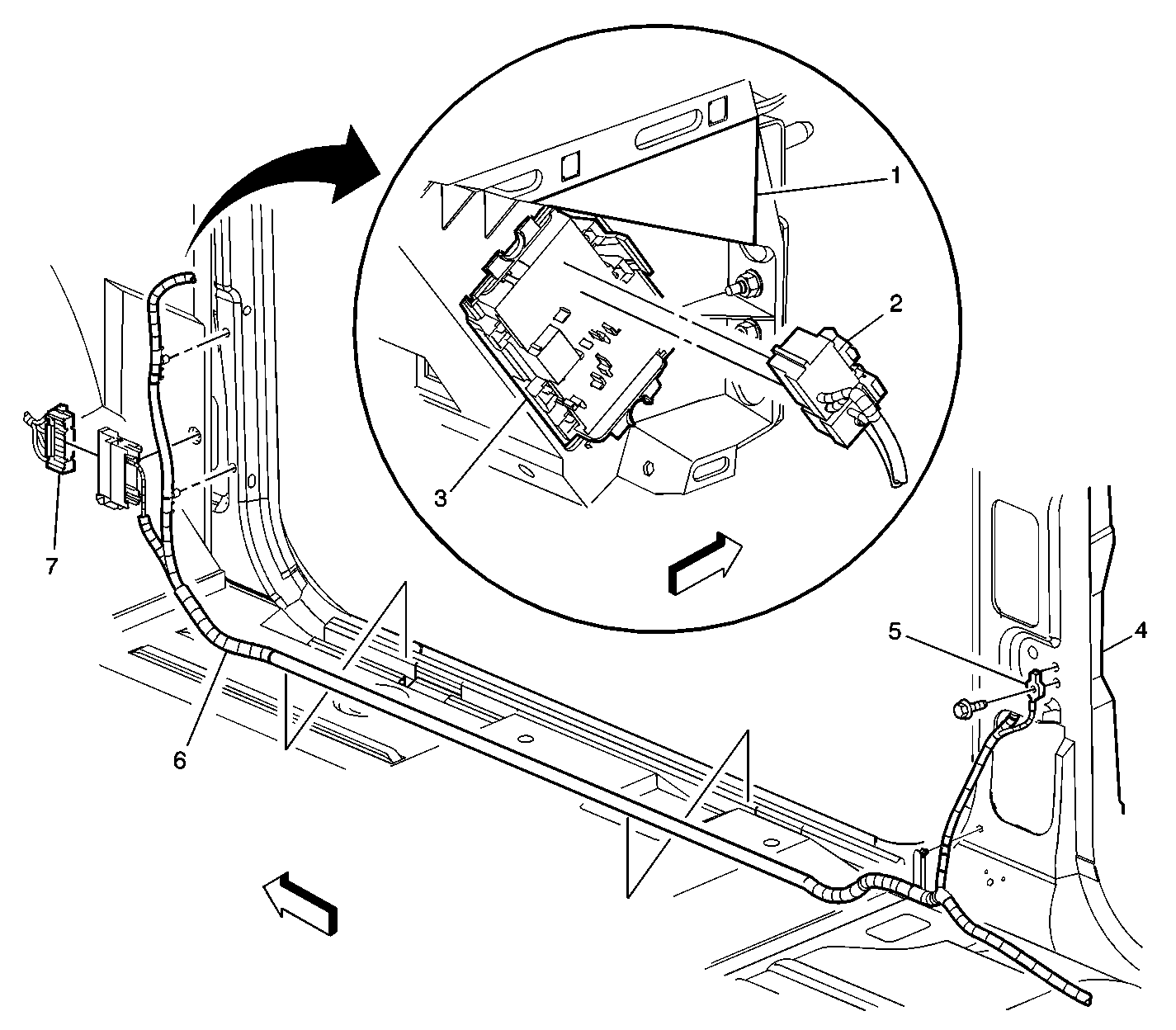 1
2
3
7
5
4
6