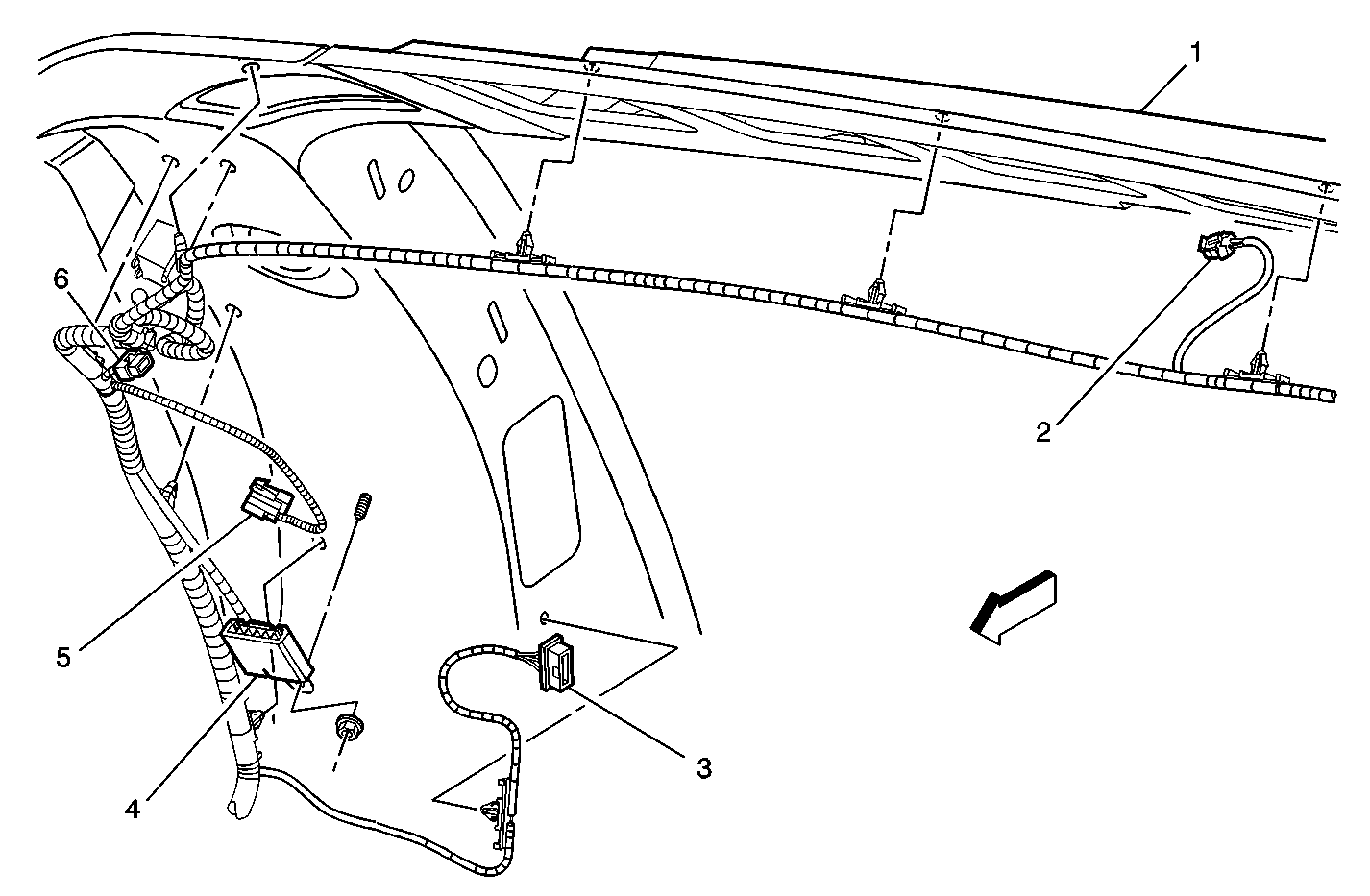 1
6
2
5
3
4