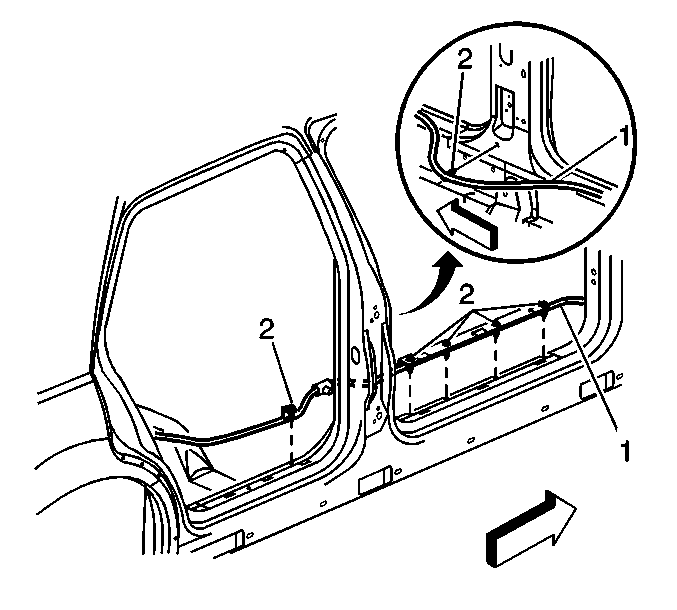 2
1
2
2
1