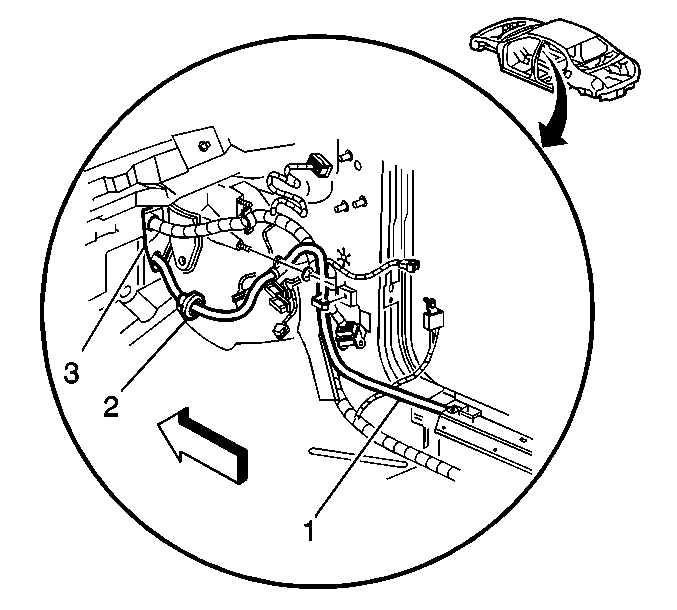 3
2
1