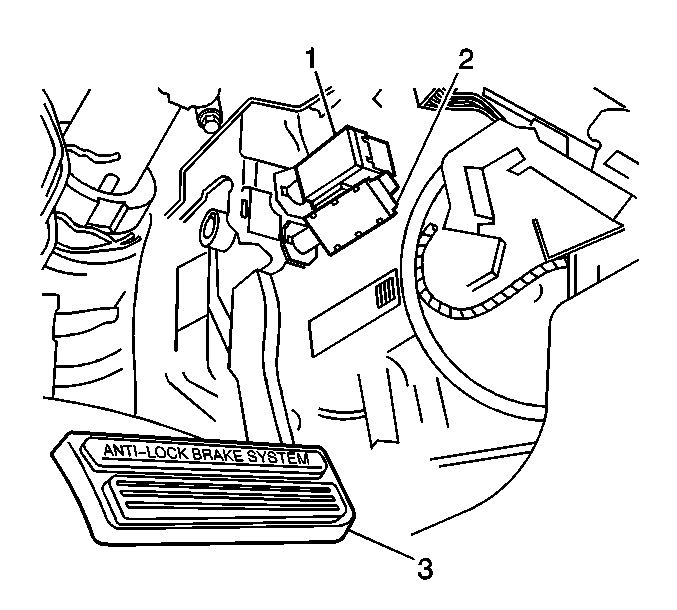 1
2
ANTI-LOCK BRAKE SYSTEM
3