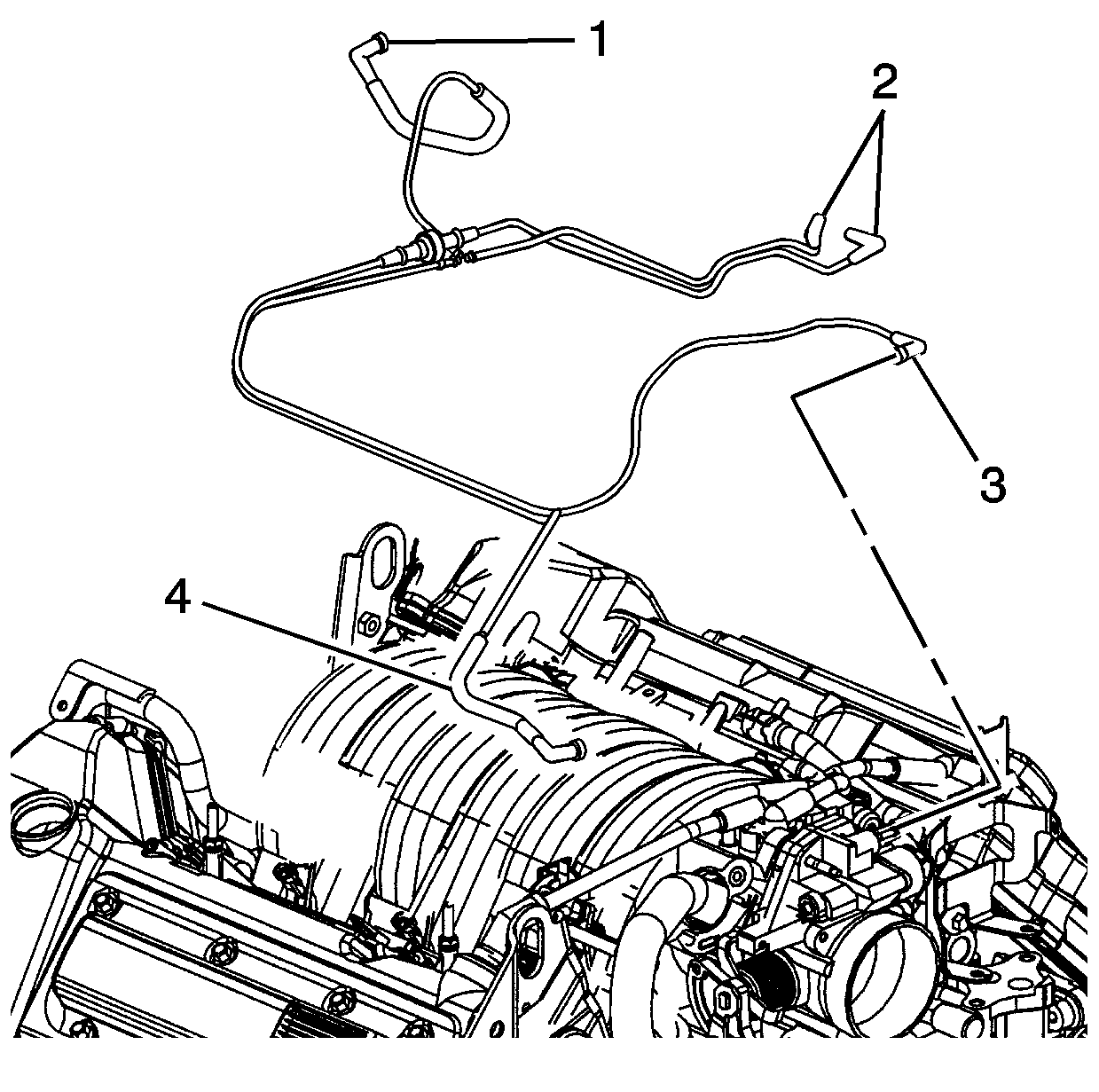 1
2
3
4