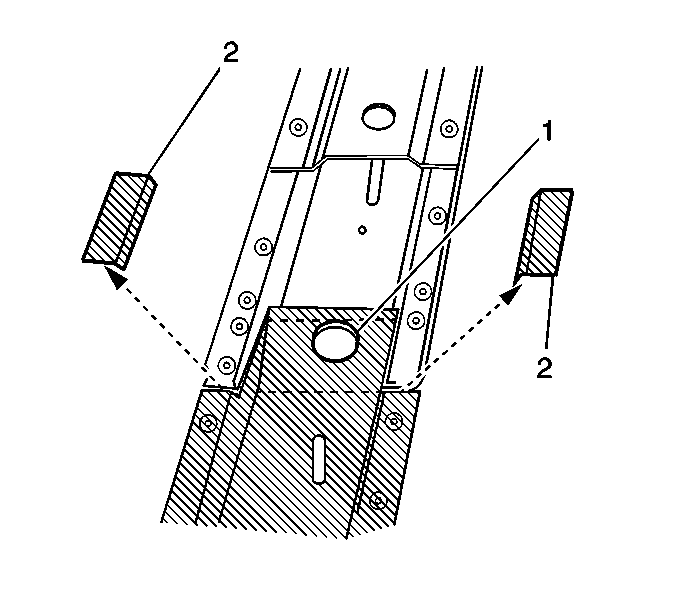 2
1
2