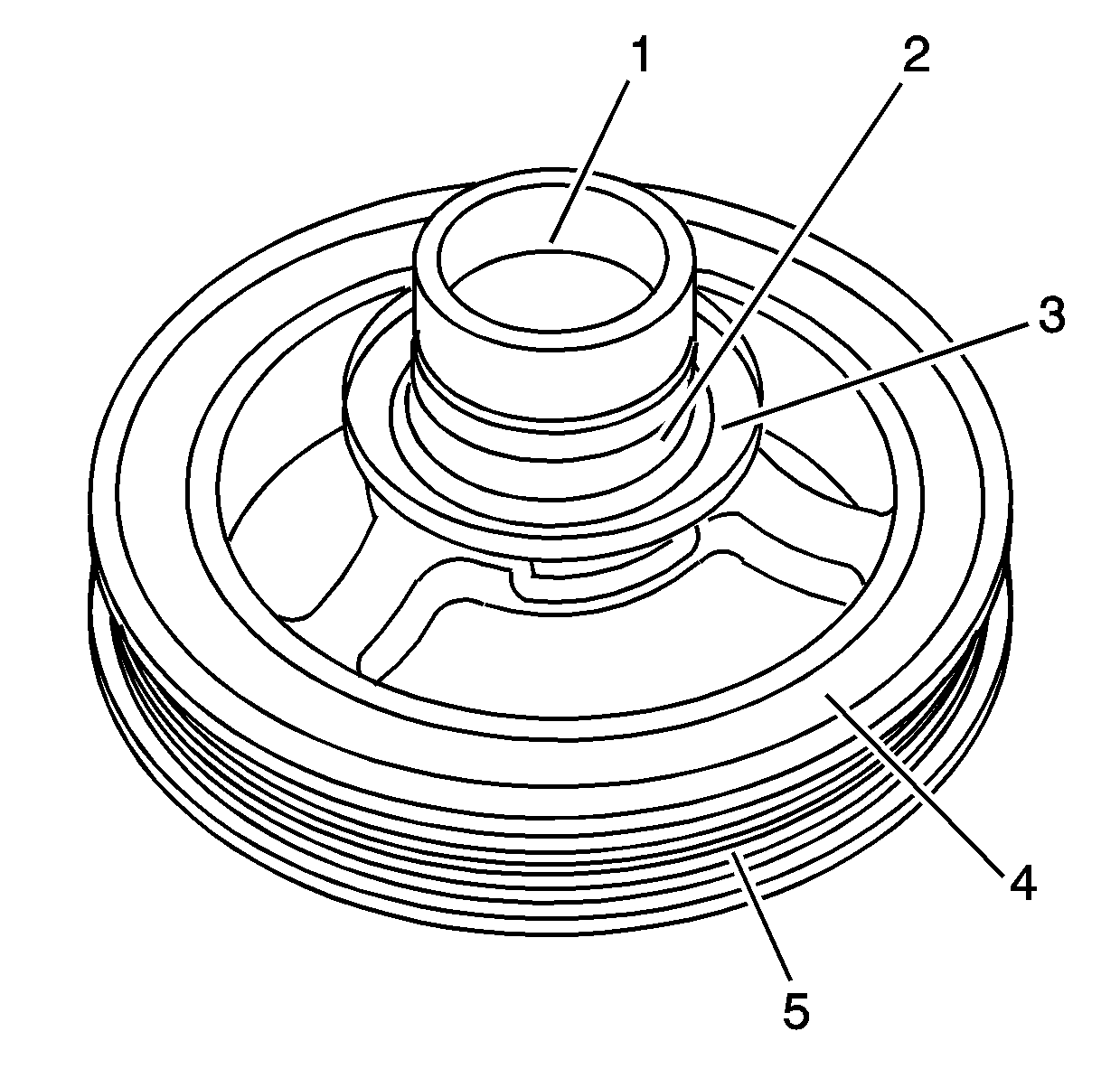 1
2
3
4
5