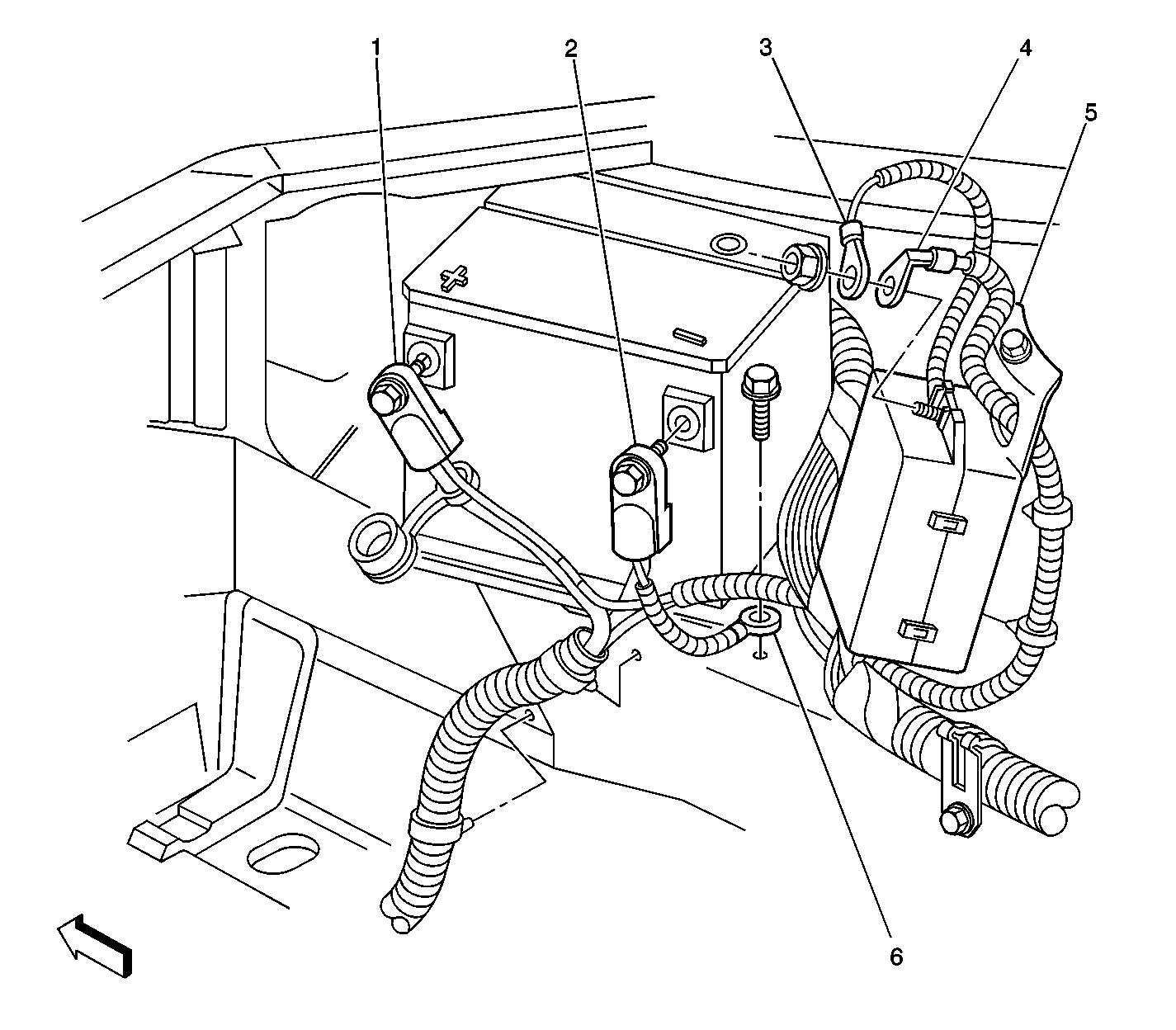 1
2
3
4
5
6