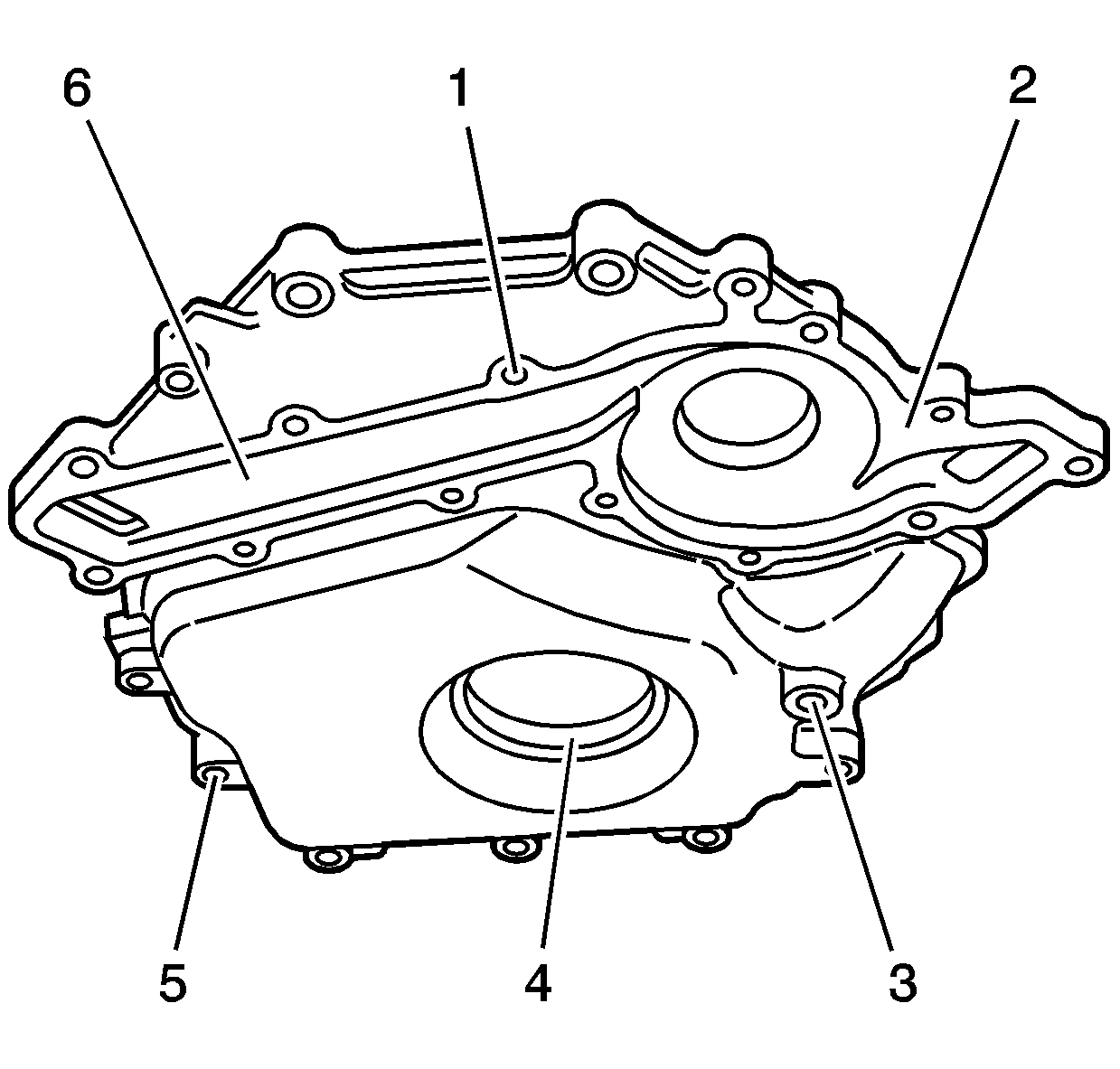 6
1
2
5
4
3