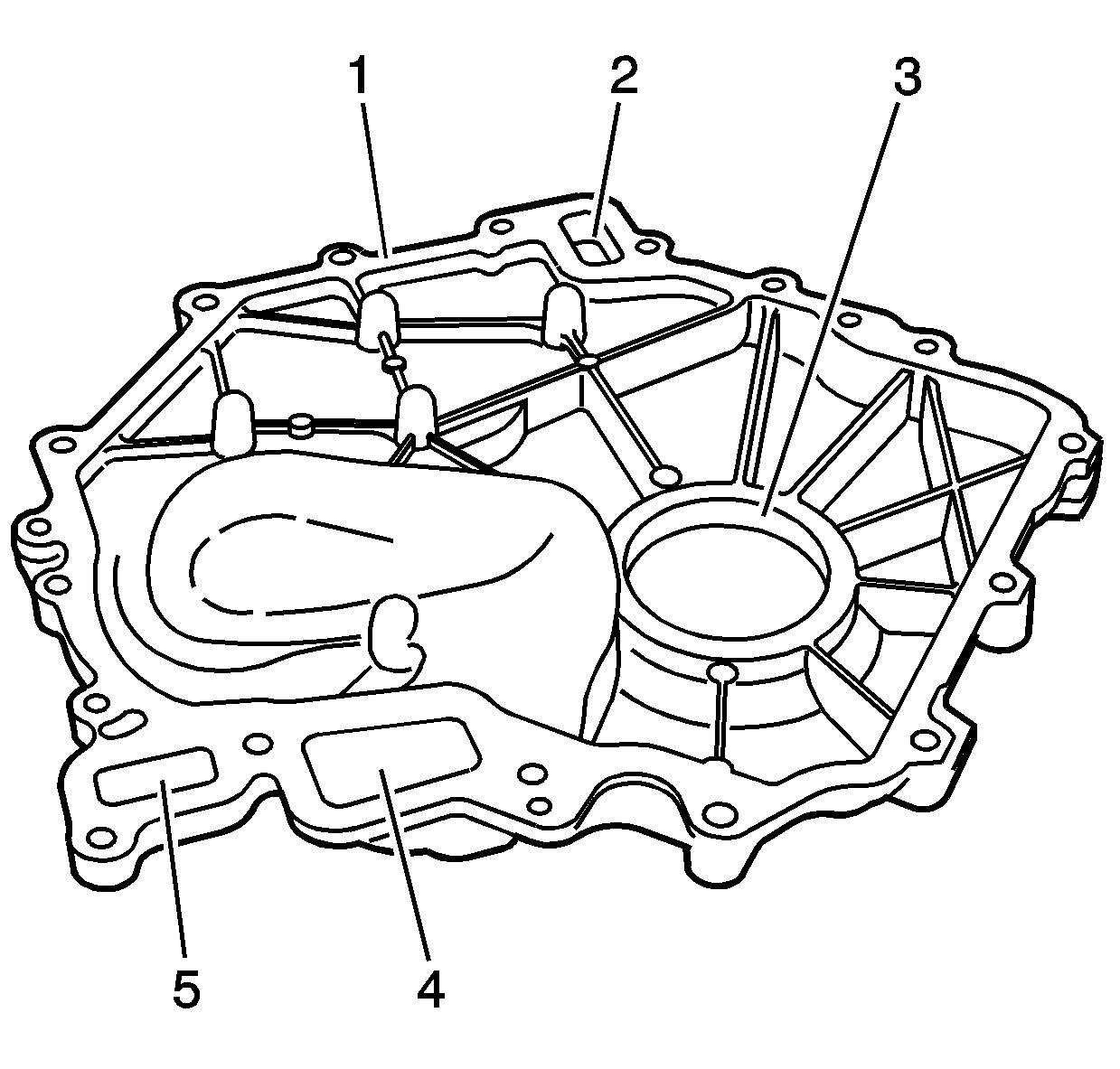 1
2
3
5
4