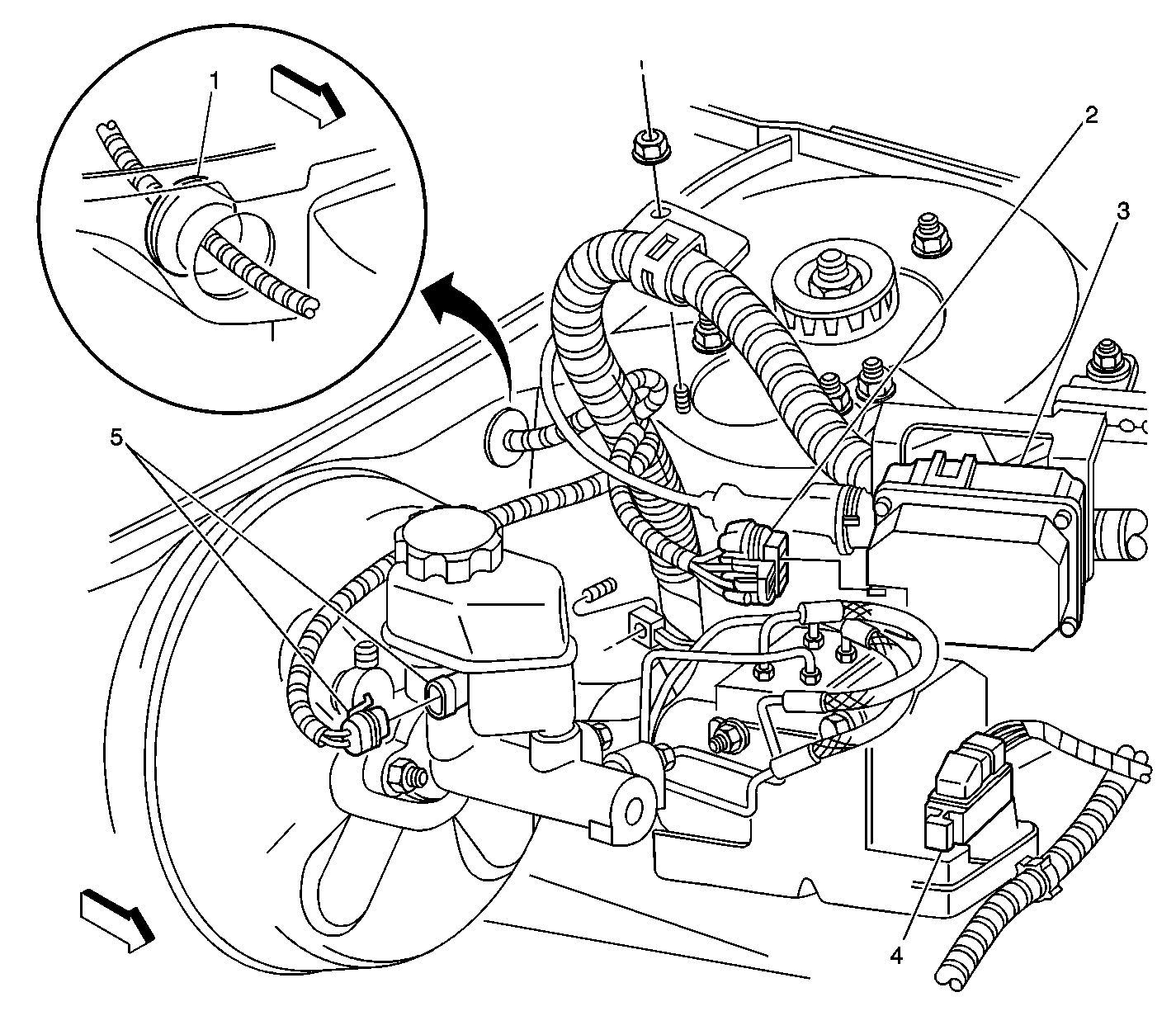 1
2
3
5
4