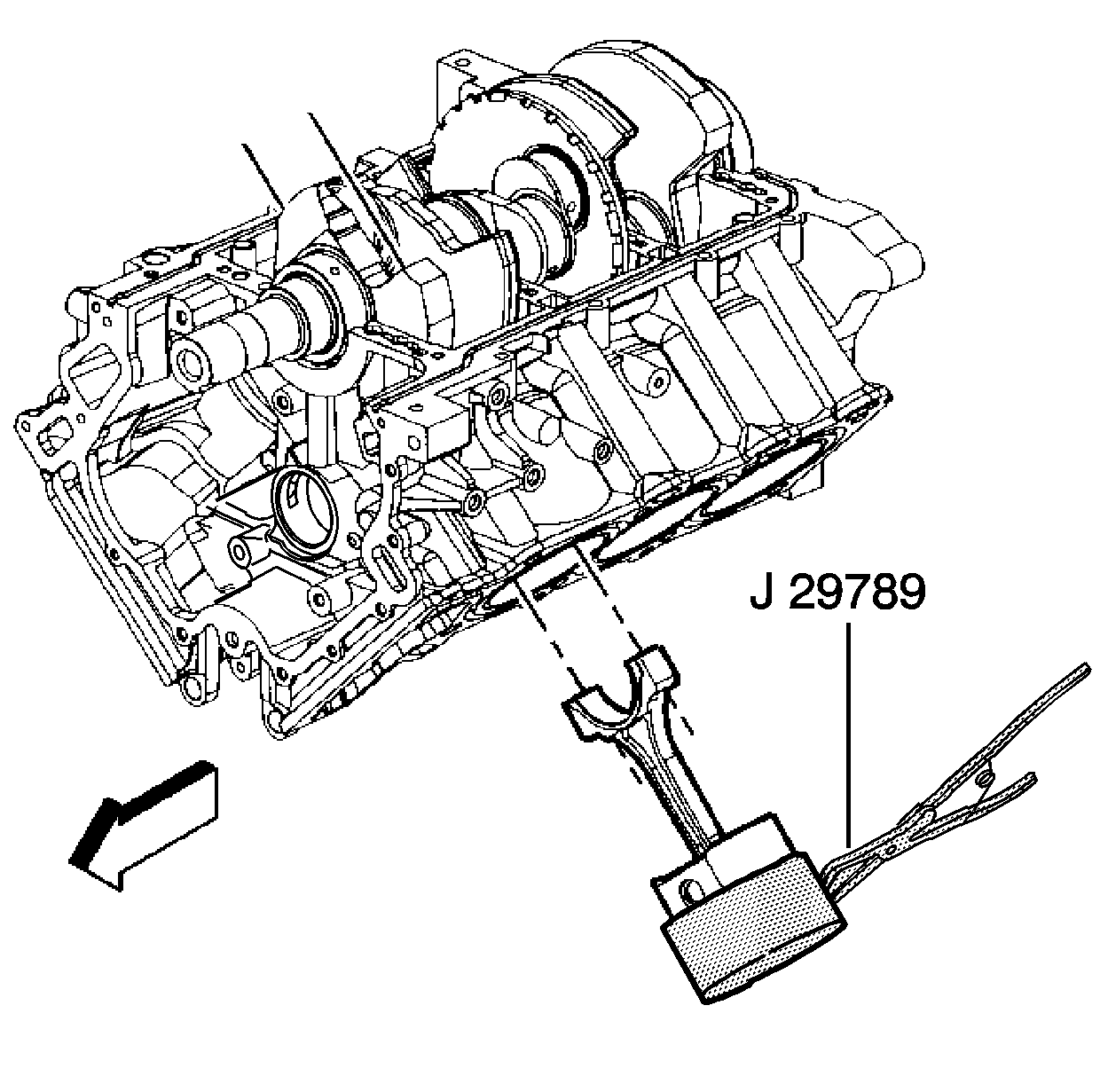 J 29789