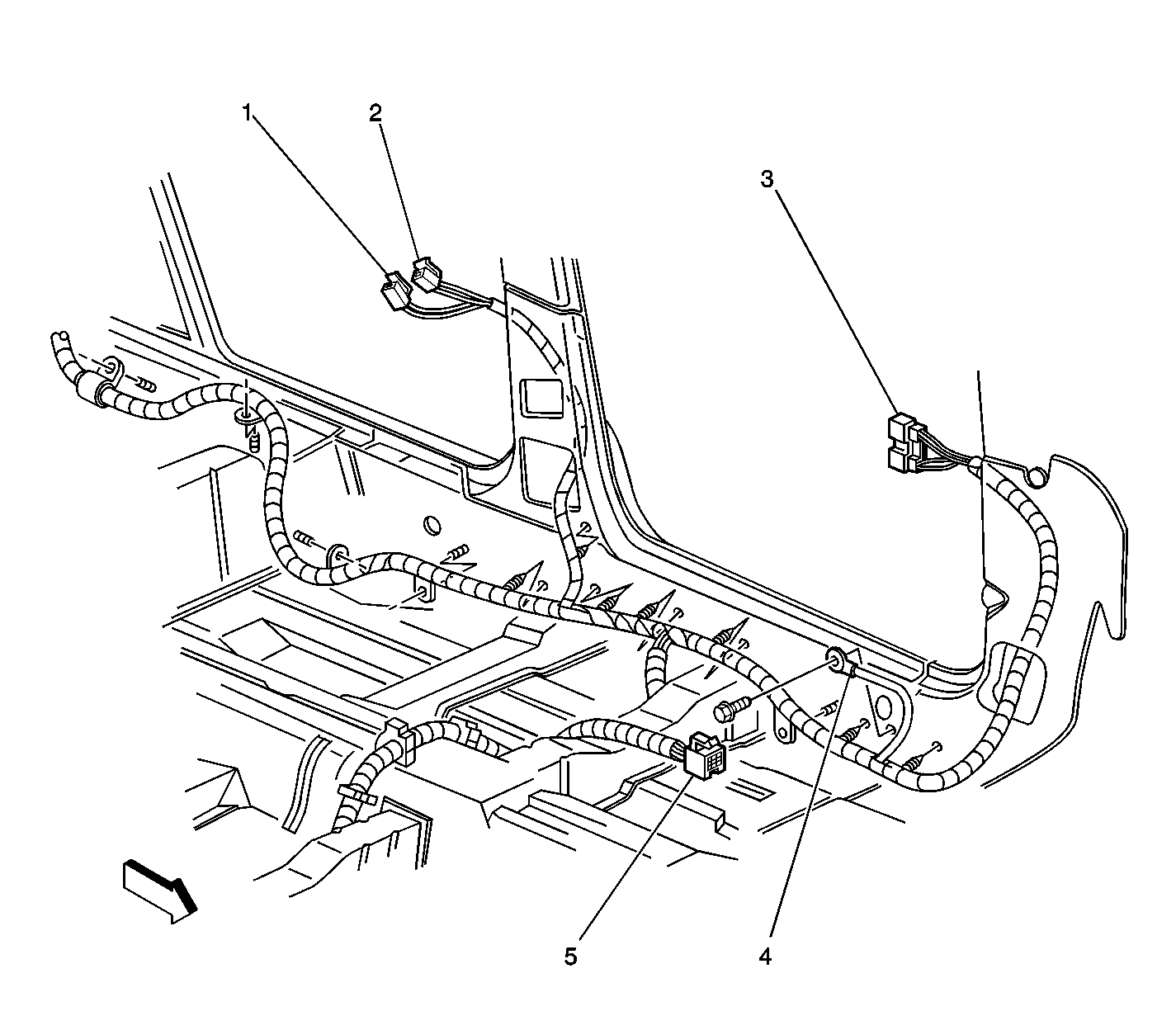 1
2
3
5
4