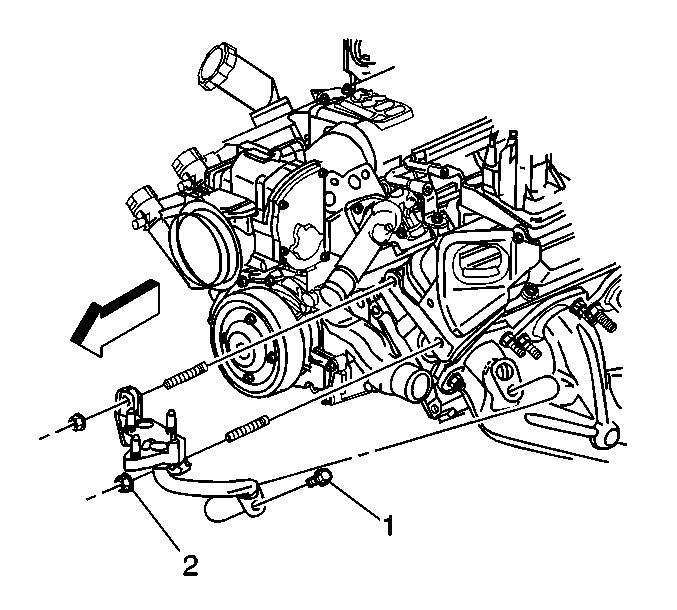 1
2