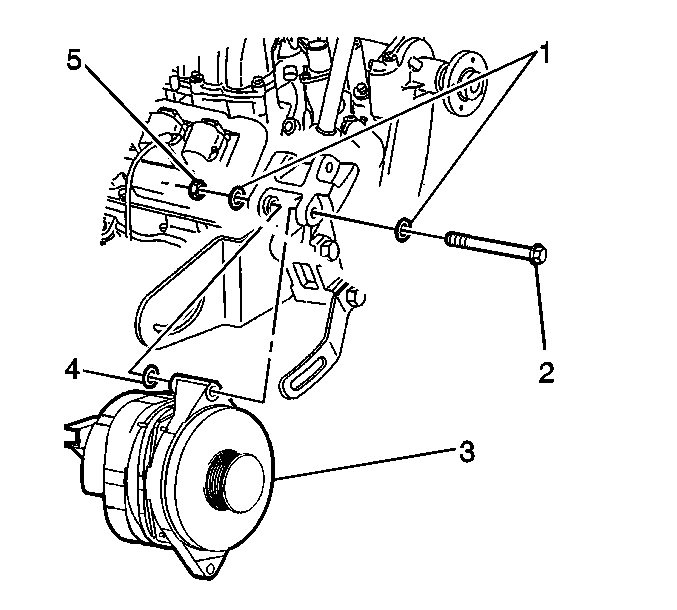 5
1
2
4
3