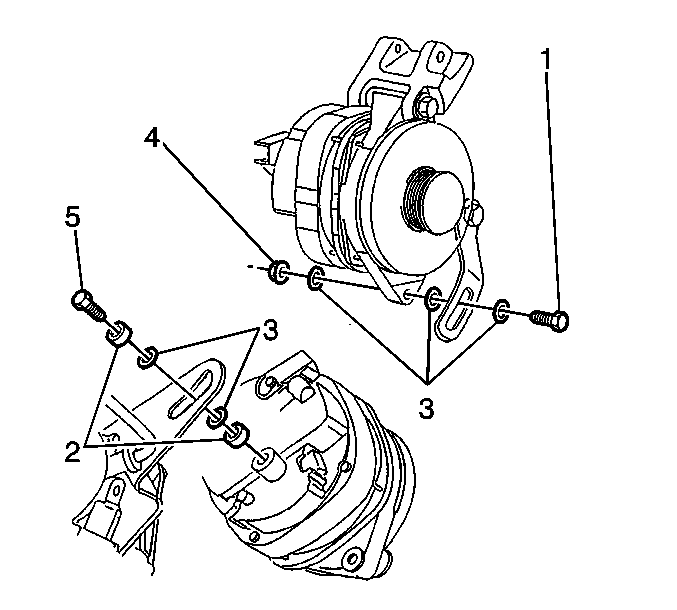 1
4
5
3
3
2