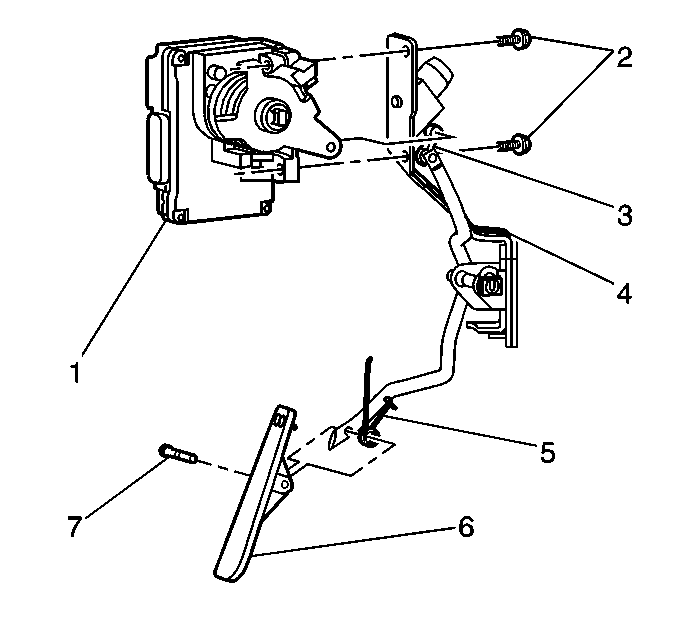 2
3
4
1
5
7
6