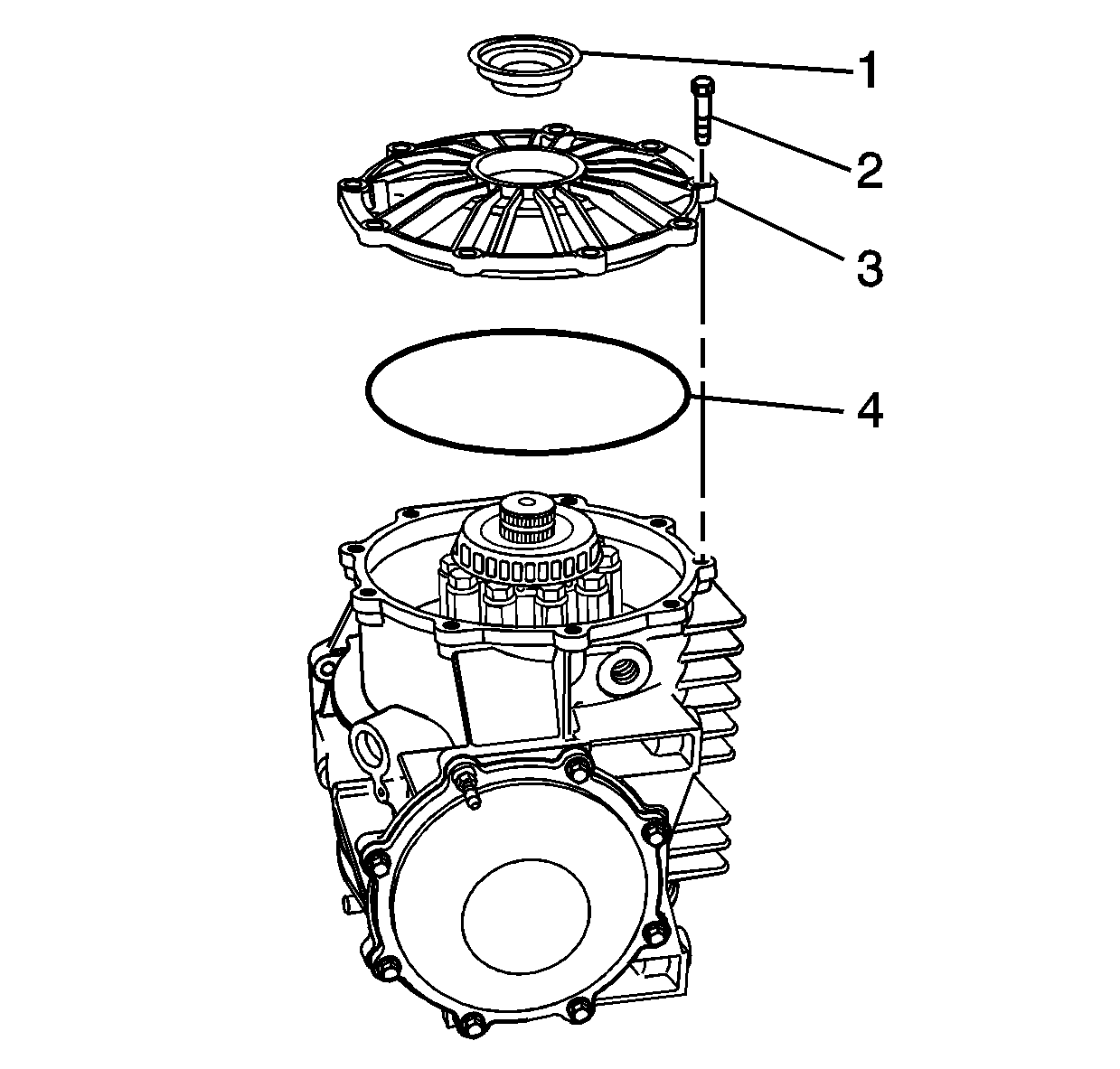 1
2
3
4