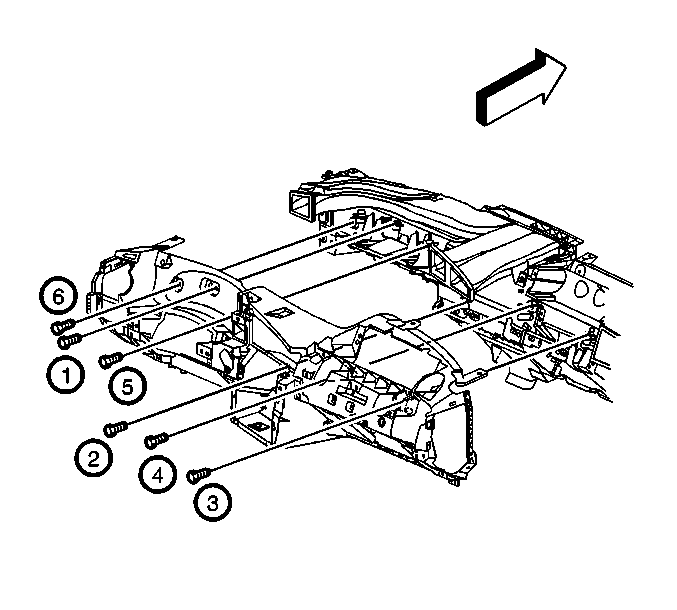 6
1
5
2
4
3